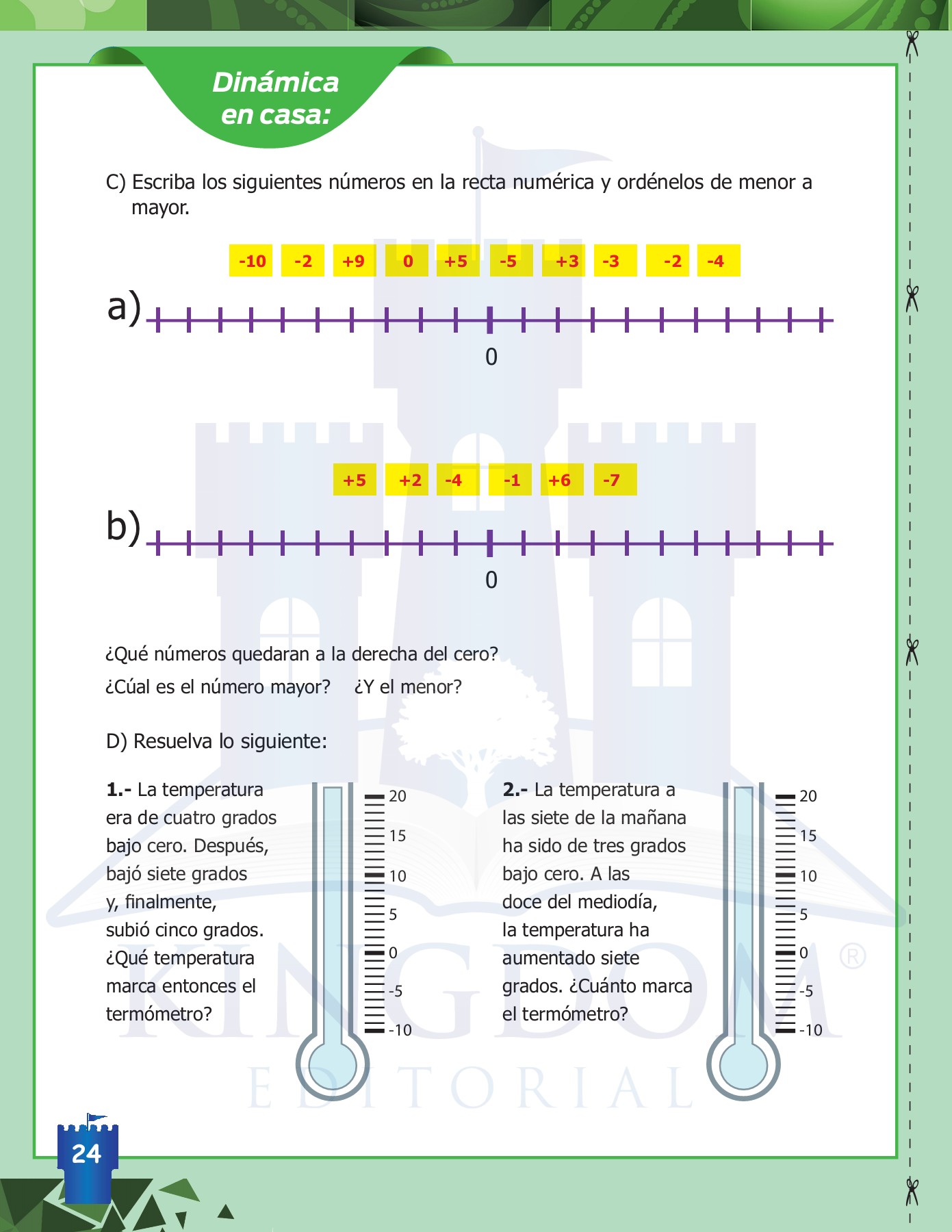 Dinámica en casa:

C) Escriba los siguientes números en la recta numérica y ordénelos de menor a mayor.

-10 -2 +9 0 +5 -5 +3 -3 -2 -4

a)

0

+5 +2 -4 -1 +6 -7

b)

0

¿Qué números quedaran a la derecha del cero?

¿Cúal es el número mayor? ¿Y el menor?

D) Resuelva lo siguiente:

**1.-** La temperatura era de cuatro grados bajo cero. Después, bajó siete grados y, finalmente, subió cinco grados. ¿Qué temperatura marca entonces el termómetro?

20
15
10
5
0
-5
-10

**2.-** La temperatura a las siete de la mañana ha sido de tres grados bajo cero. A las doce del mediodía, la temperatura ha aumentado siete grados. ¿Cuánto marca el termómetro?

20
15
10
5
0
-5
-10

KINGDOM ®
EDITORIAL

24