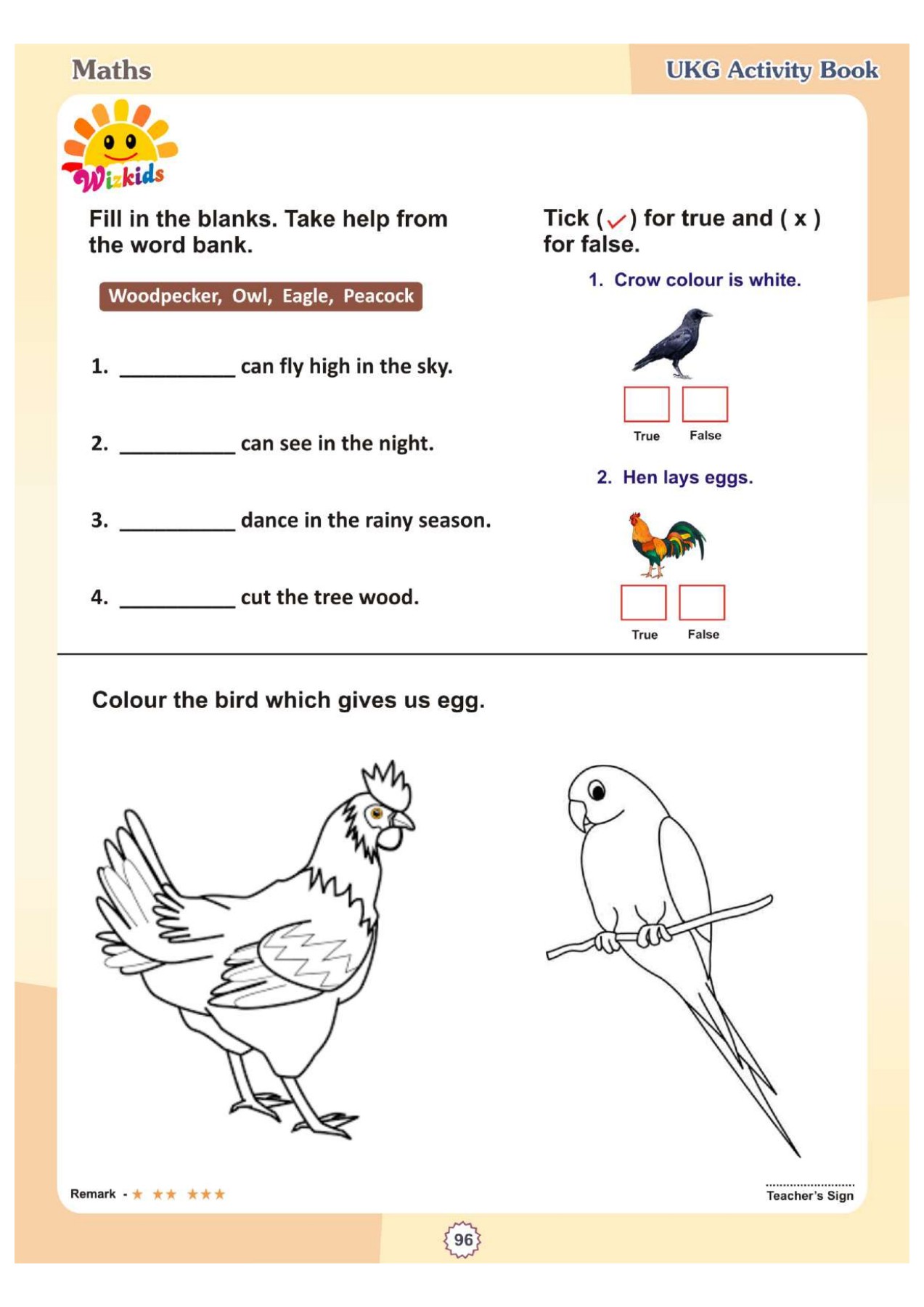 Maths

UKG Activity Book

Wizkids

Fill in the blanks. Take help from the word bank.

Woodpecker, Owl, Eagle, Peacock

1. __________ can fly high in the sky.

2. __________ can see in the night.

3. __________ dance in the rainy season.

4. __________ cut the tree wood.

Tick (✓) for true and ( x ) for false.

1. Crow colour is white.

True False

2. Hen lays eggs.

True False

Colour the bird which gives us egg.

Remark - ★ ★★ ★★★

Teacher's Sign

96