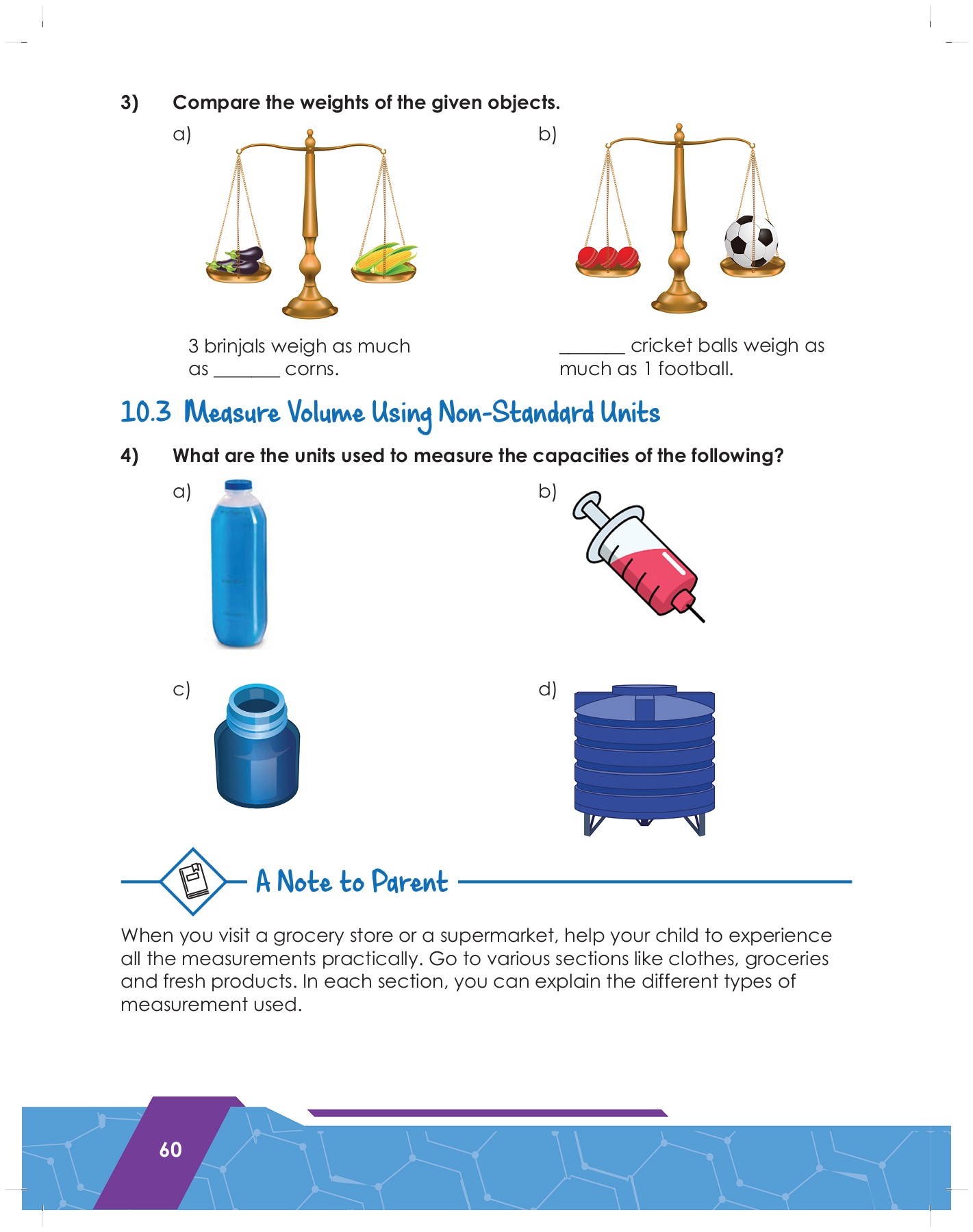 3) Compare the weights of the given objects.

a)

3 brinjals weigh as much as _______ corns.

b)

_______ cricket balls weigh as much as 1 football.

10.3 Measure Volume Using Non-Standard Units

4) What are the units used to measure the capacities of the following?

a)

b)

c)

d)

A Note to Parent

When you visit a grocery store or a supermarket, help your child to experience all the measurements practically. Go to various sections like clothes, groceries and fresh products. In each section, you can explain the different types of measurement used.

60