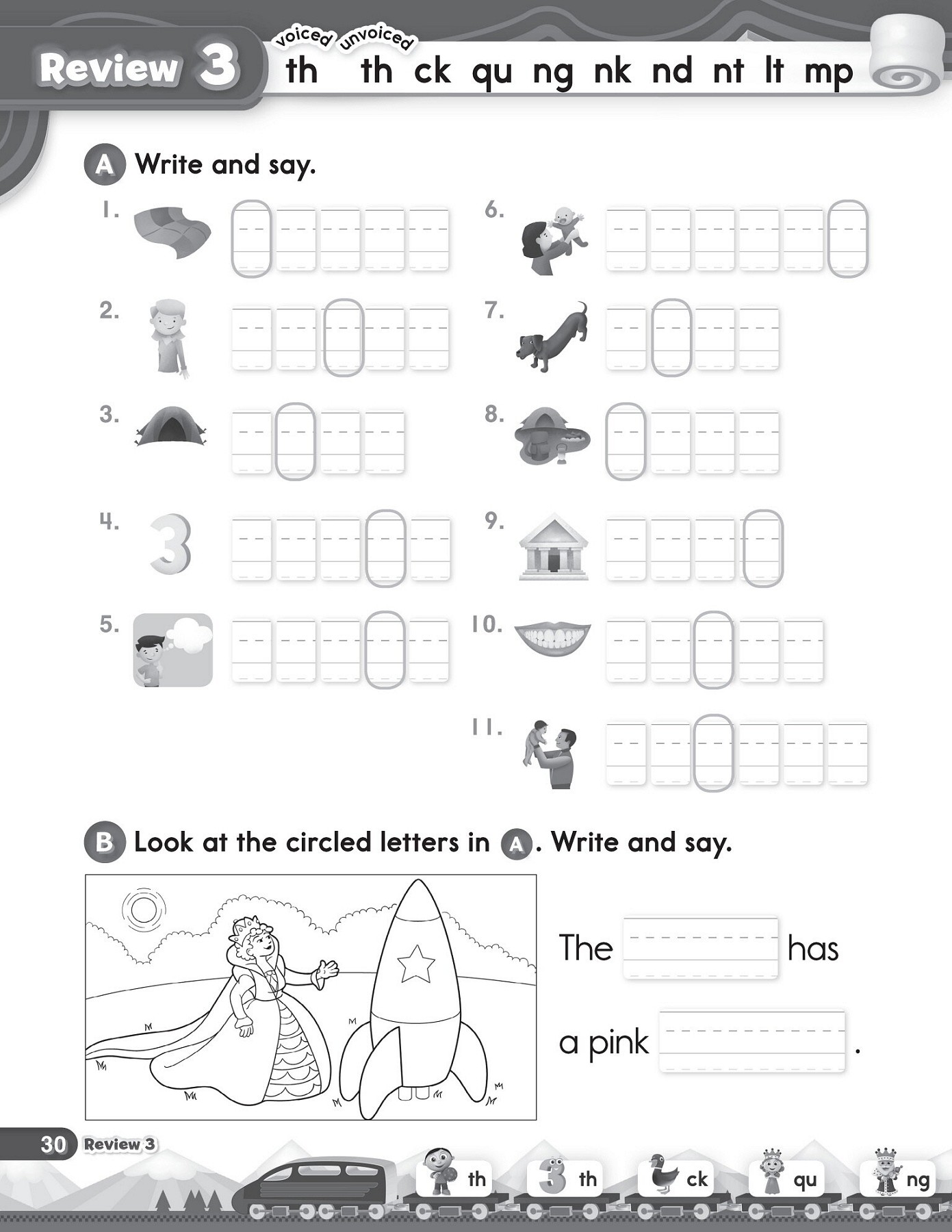 Review 3

voiced unvoiced
th th ck qu ng nk nd nt lt mp

A Write and say.

1.

2.

3.

4.

5.

6.

7.

8.

9.

10.

11.

B Look at the circled letters in A. Write and say.

The has

a pink .

30 Review 3

th th ck qu ng