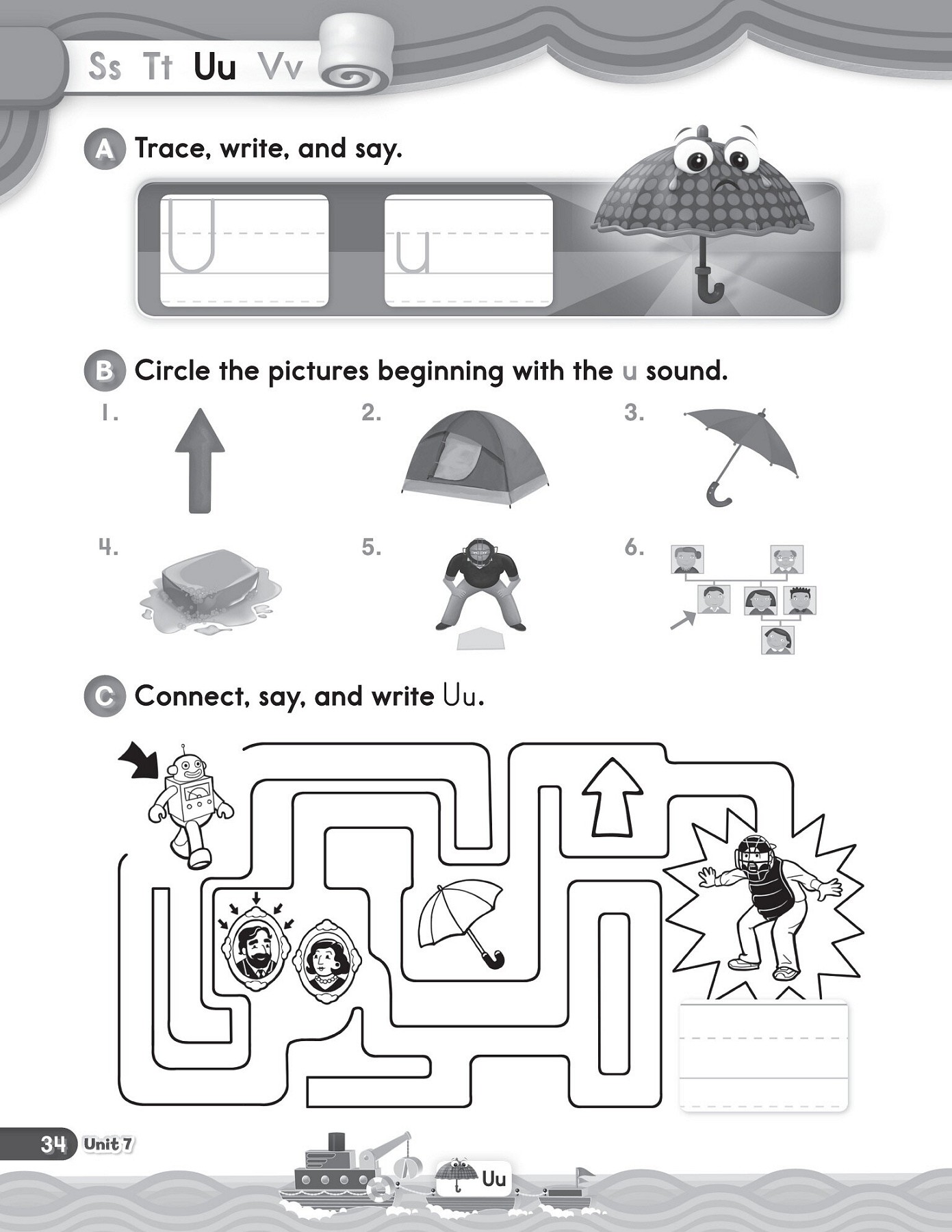 Ss Tt Uu Vv

A Trace, write, and say.

U u

B Circle the pictures beginning with the u sound.

1.
2.
3.
4.
5.
6.

C Connect, say, and write Uu.

34 Unit 7

Uu