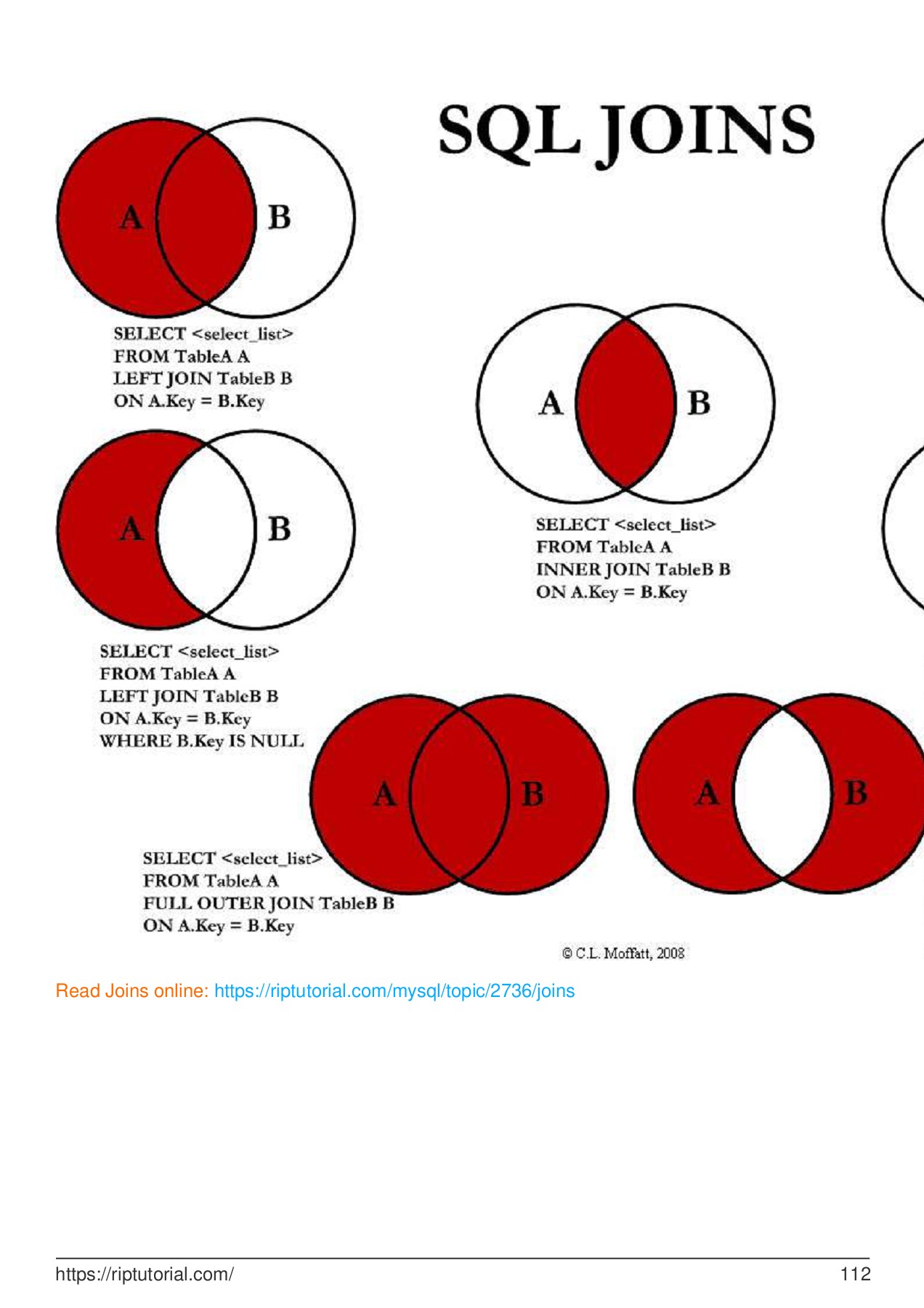 SQL JOINS

A B

SELECT <select_list>
FROM TableA A
LEFT JOIN TableB B
ON A.Key = B.Key

A B

SELECT <select_list>
FROM TableA A
INNER JOIN TableB B
ON A.Key = B.Key

A B

SELECT <select_list>
FROM TableA A
LEFT JOIN TableB B
ON A.Key = B.Key
WHERE B.Key IS NULL

A B

A B

SELECT <select_list>
FROM TableA A
FULL OUTER JOIN TableB B
ON A.Key = B.Key

© C.L. Moffatt, 2008

Read Joins online: https://riptutorial.com/mysql/topic/2736/joins

https://riptutorial.com/ 112