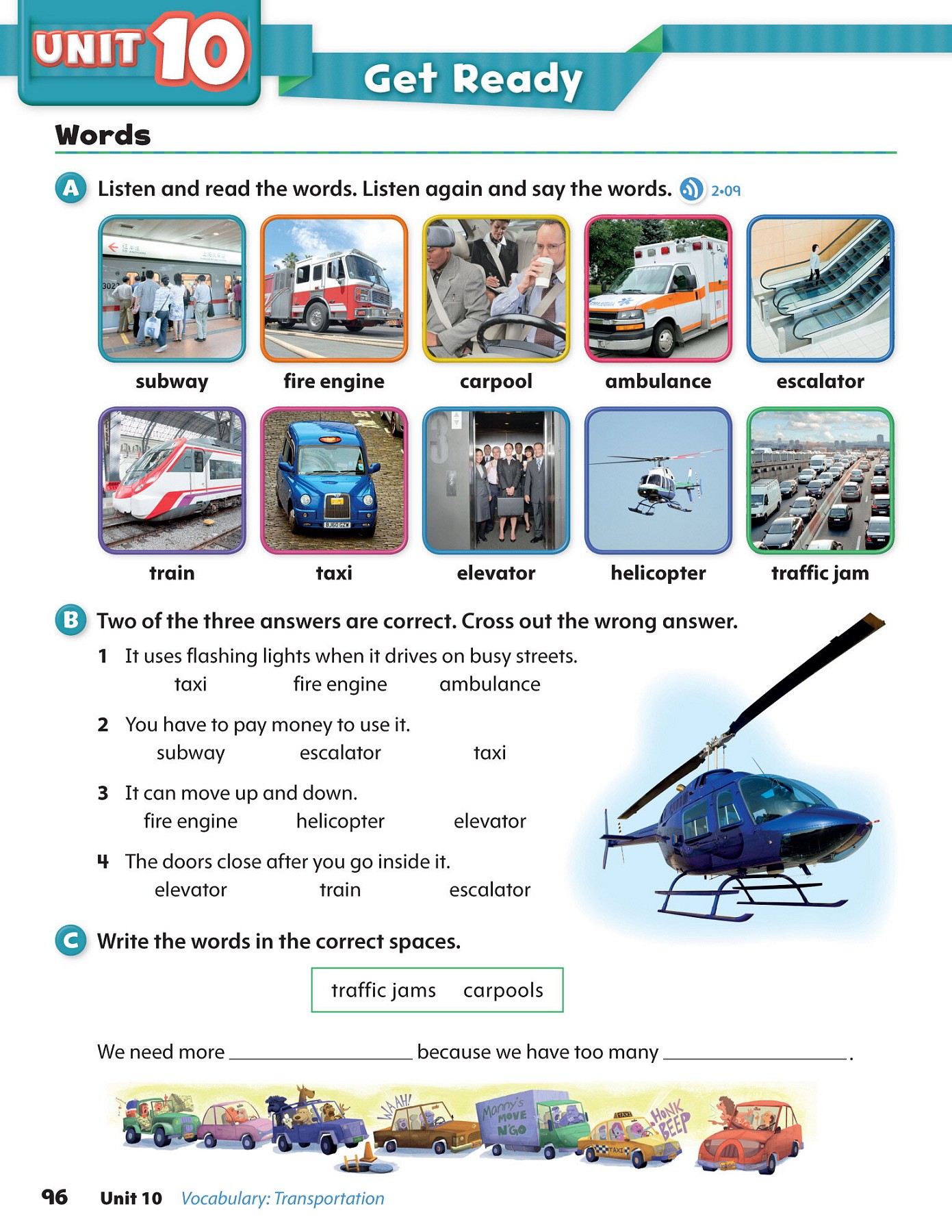 UNIT 10

Get Ready

Words

A Listen and read the words. Listen again and say the words. 2•09

subway fire engine carpool ambulance escalator

train taxi elevator helicopter traffic jam

B Two of the three answers are correct. Cross out the wrong answer.

1 It uses flashing lights when it drives on busy streets.
taxi fire engine ambulance

2 You have to pay money to use it.
subway escalator taxi

3 It can move up and down.
fire engine helicopter elevator

4 The doors close after you go inside it.
elevator train escalator

C Write the words in the correct spaces.

traffic jams carpools

We need more ________________ because we have too many ________________.

WAAH! Manny's MOVE N'GO TAXI HONK BEEP

96 Unit 10 Vocabulary: Transportation