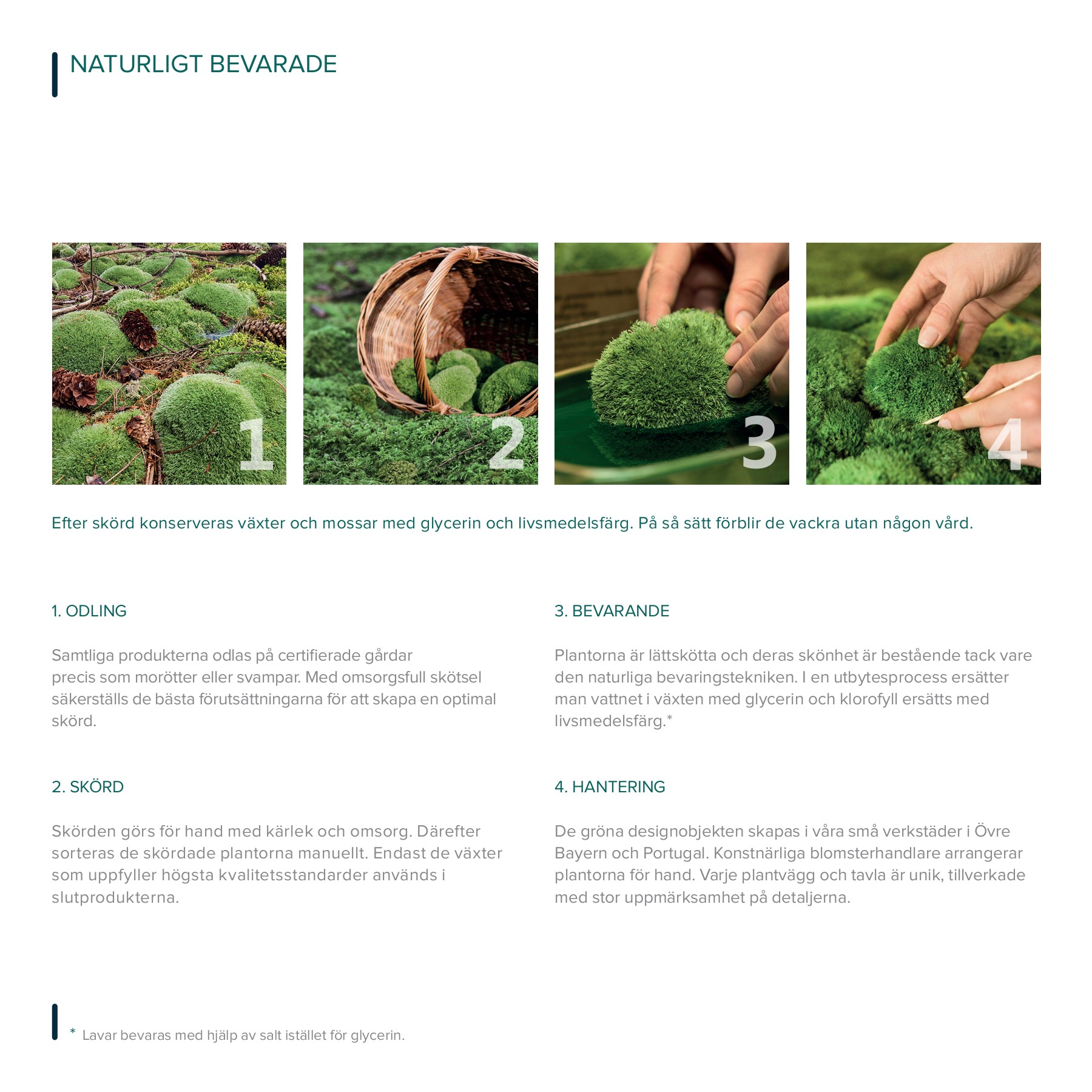 NATURLIGT BEVARADE

1

2

3

4

Efter skörd konserveras växter och mossar med glycerin och livsmedelsfärg. På så sätt förblir de vackra utan någon vård.

1. ODLING

Samtliga produkterna odlas på certifierade gårdar precis som morötter eller svampar. Med omsorgsfull skötsel säkerställs de bästa förutsättningarna för att skapa en optimal skörd.

2. SKÖRD

Skörden görs för hand med kärlek och omsorg. Därefter sorteras de skördade plantorna manuellt. Endast de växter som uppfyller högsta kvalitetsstandarder används i slutprodukterna.

3. BEVARANDE

Plantorna är lättskötta och deras skönhet är bestående tack vare den naturliga bevaringstekniken. I en utbytesprocess ersätter man vattnet i växten med glycerin och klorofyll ersätts med livsmedelsfärg.*

4. HANTERING

De gröna designobjekten skapas i våra små verkstäder i Övre Bayern och Portugal. Konstnärliga blomsterhandlare arrangerar plantorna för hand. Varje plantvägg och tavla är unik, tillverkade med stor uppmärksamhet på detaljerna.

* Lavar bevaras med hjälp av salt istället för glycerin.