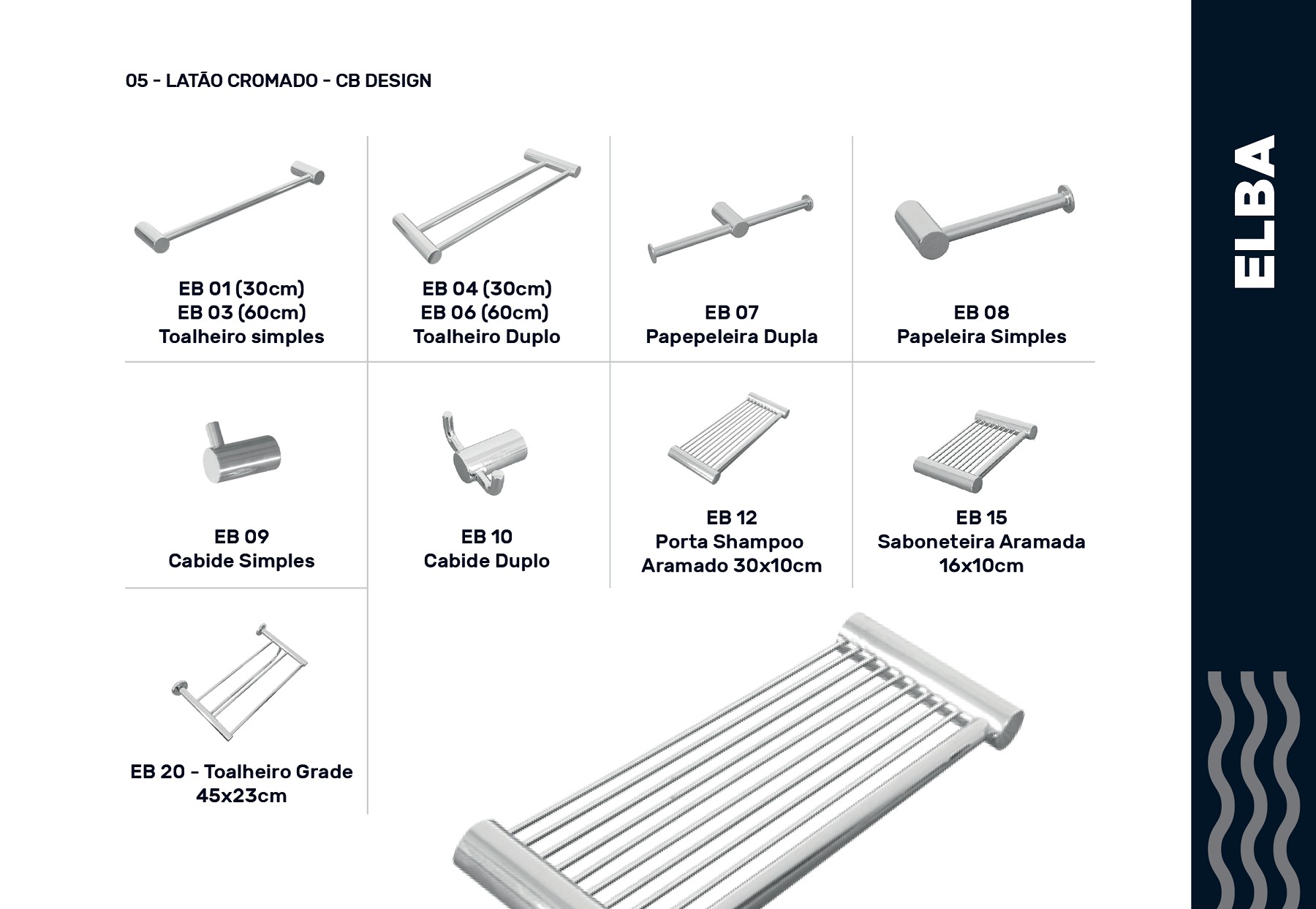 05 - LATÃO CROMADO - CB DESIGN

EB 01 (30cm)
EB 03 (60cm)
Toalheiro simples

EB 04 (30cm)
EB 06 (60cm)
Toalheiro Duplo

EB 07
Papepeleira Dupla

EB 08
Papeleira Simples

EB 09
Cabide Simples

EB 10
Cabide Duplo

EB 12
Porta Shampoo
Aramado 30x10cm

EB 15
Saboneteira Aramada
16x10cm

EB 20 - Toalheiro Grade
45x23cm

ELBA