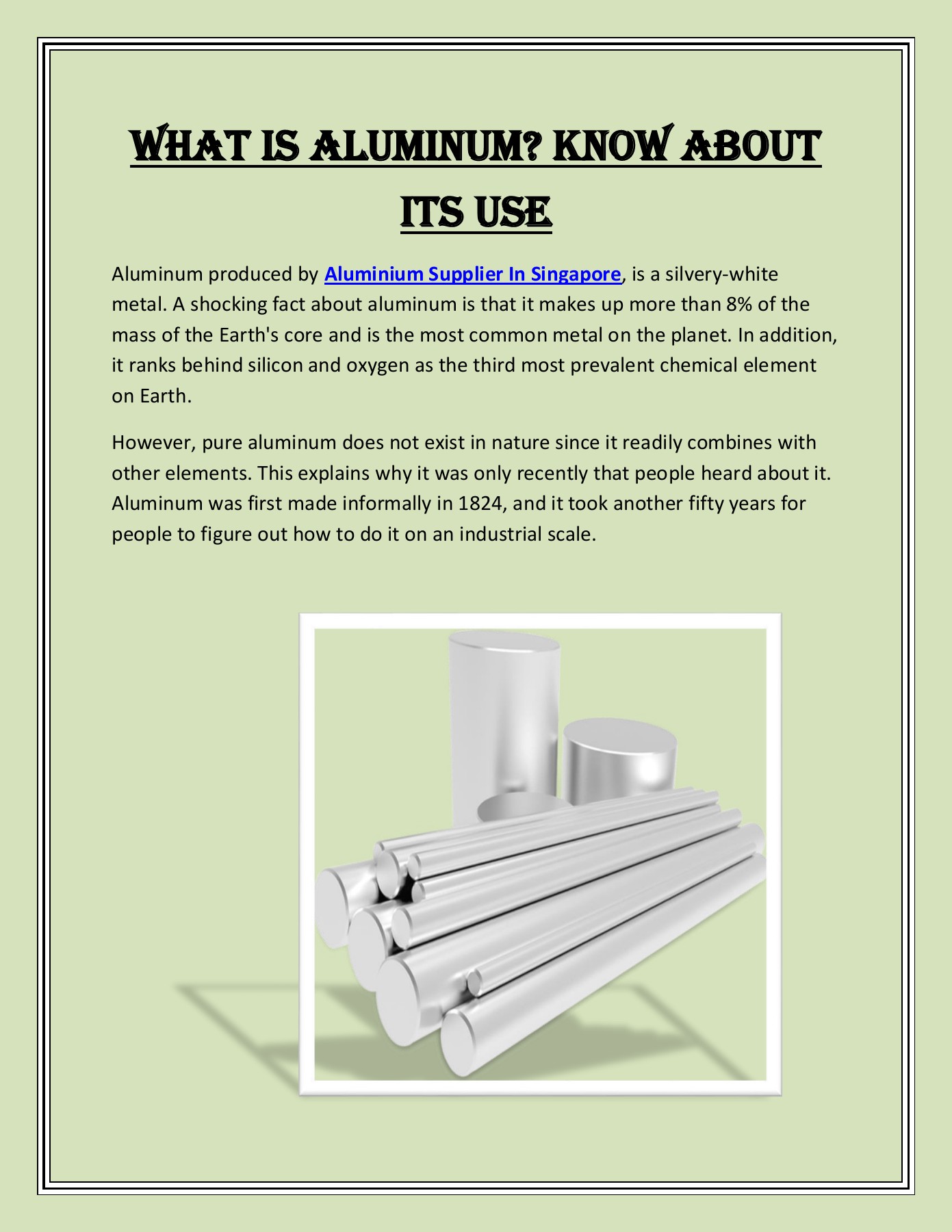 WHAT IS ALUMINUM? KNOW ABOUT ITS USE

Aluminum produced by Aluminium Supplier In Singapore, is a silvery-white metal. A shocking fact about aluminum is that it makes up more than 8% of the mass of the Earth's core and is the most common metal on the planet. In addition, it ranks behind silicon and oxygen as the third most prevalent chemical element on Earth.

However, pure aluminum does not exist in nature since it readily combines with other elements. This explains why it was only recently that people heard about it. Aluminum was first made informally in 1824, and it took another fifty years for people to figure out how to do it on an industrial scale.