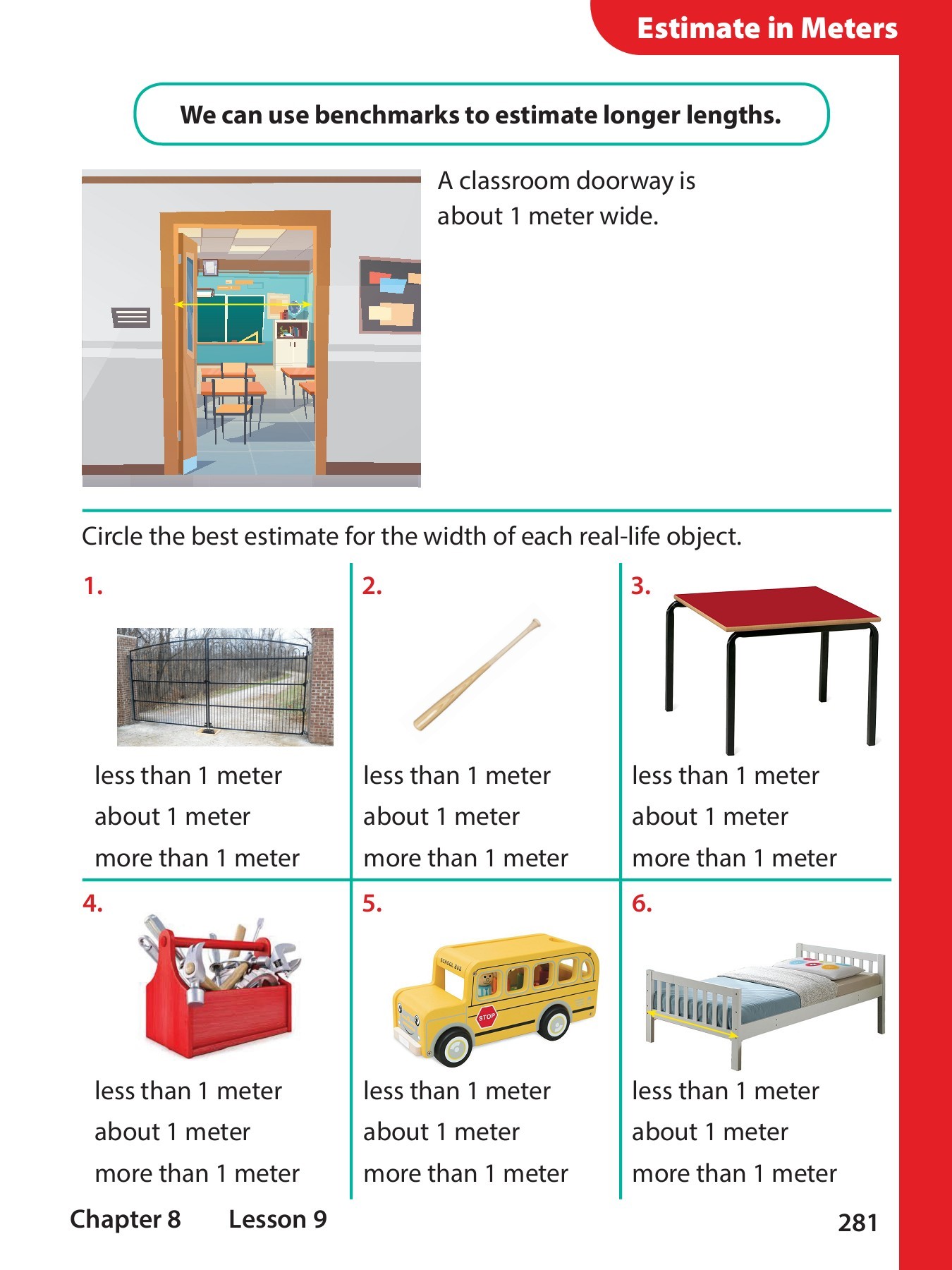 Estimate in Meters

We can use benchmarks to estimate longer lengths.

A classroom doorway is about 1 meter wide.

Circle the best estimate for the width of each real-life object.

1.
less than 1 meter
about 1 meter
more than 1 meter

2.
less than 1 meter
about 1 meter
more than 1 meter

3.
less than 1 meter
about 1 meter
more than 1 meter

4.
less than 1 meter
about 1 meter
more than 1 meter

5.
SCHOOL BUS
STOP
less than 1 meter
about 1 meter
more than 1 meter

6.
less than 1 meter
about 1 meter
more than 1 meter

Chapter 8 Lesson 9 281