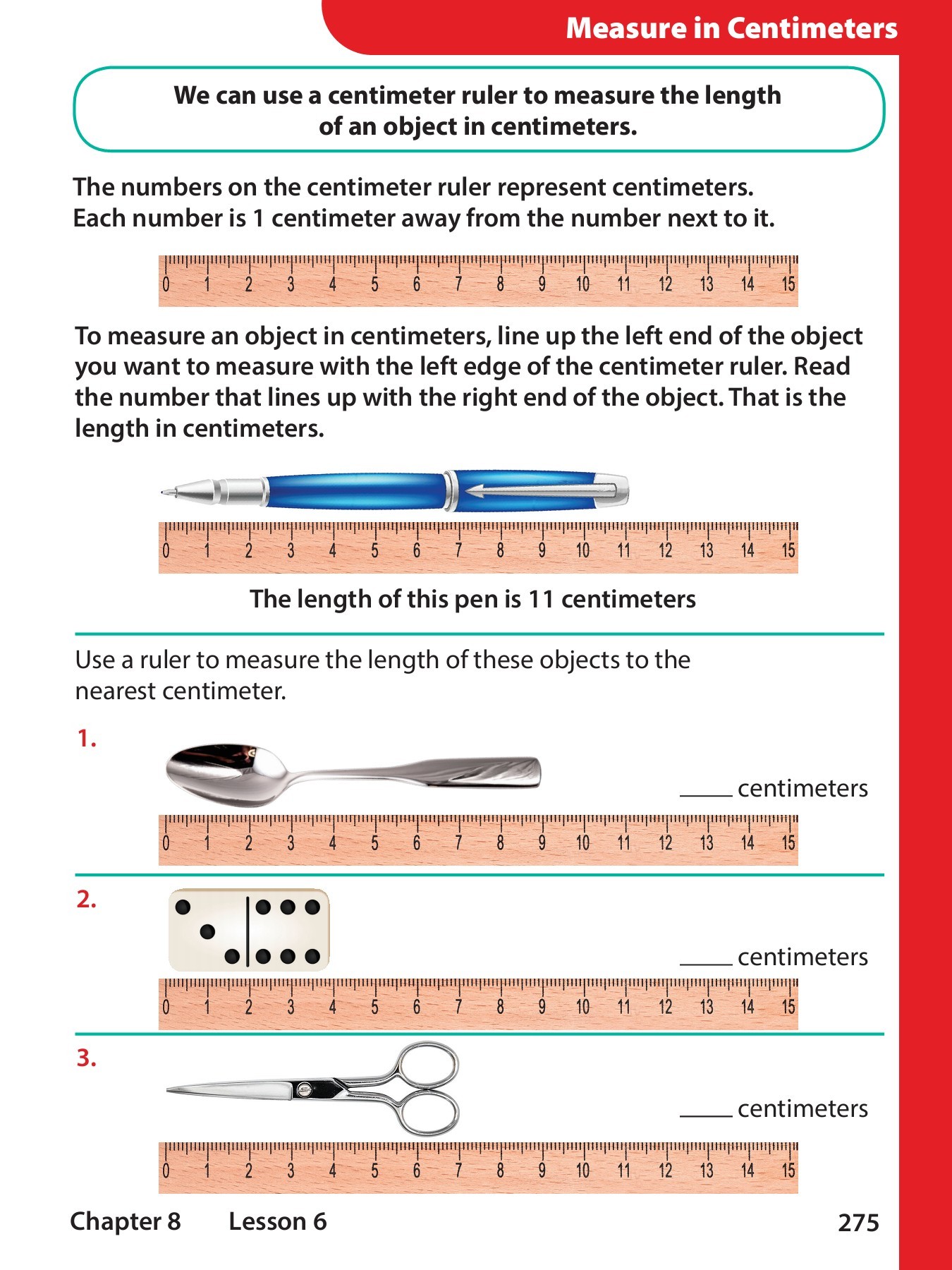 Measure in Centimeters

We can use a centimeter ruler to measure the length of an object in centimeters.

The numbers on the centimeter ruler represent centimeters. Each number is 1 centimeter away from the number next to it.

0 1 2 3 4 5 6 7 8 9 10 11 12 13 14 15

To measure an object in centimeters, line up the left end of the object you want to measure with the left edge of the centimeter ruler. Read the number that lines up with the right end of the object. That is the length in centimeters.

0 1 2 3 4 5 6 7 8 9 10 11 12 13 14 15

The length of this pen is 11 centimeters

Use a ruler to measure the length of these objects to the nearest centimeter.

1.

_____ centimeters

0 1 2 3 4 5 6 7 8 9 10 11 12 13 14 15

2.

_____ centimeters

0 1 2 3 4 5 6 7 8 9 10 11 12 13 14 15

3.

_____ centimeters

0 1 2 3 4 5 6 7 8 9 10 11 12 13 14 15

Chapter 8 Lesson 6 275