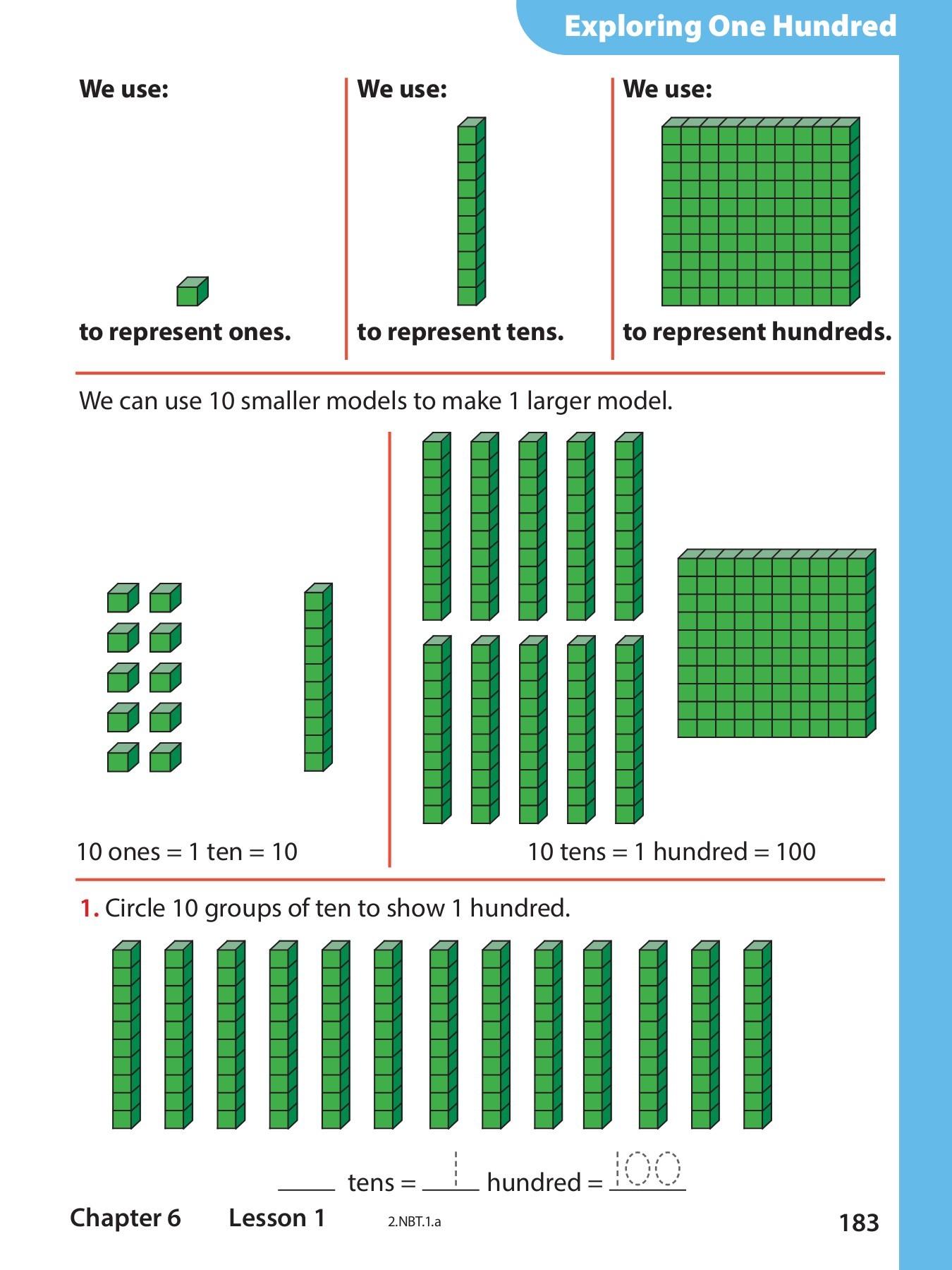 Exploring One Hundred

We use:

to represent ones.

We use:

to represent tens.

We use:

to represent hundreds.

We can use 10 smaller models to make 1 larger model.

10 ones = 1 ten = 10

10 tens = 1 hundred = 100

1. Circle 10 groups of ten to show 1 hundred.

_____ tens = 1 hundred = 100

Chapter 6 Lesson 1 2.NBT.1.a 183