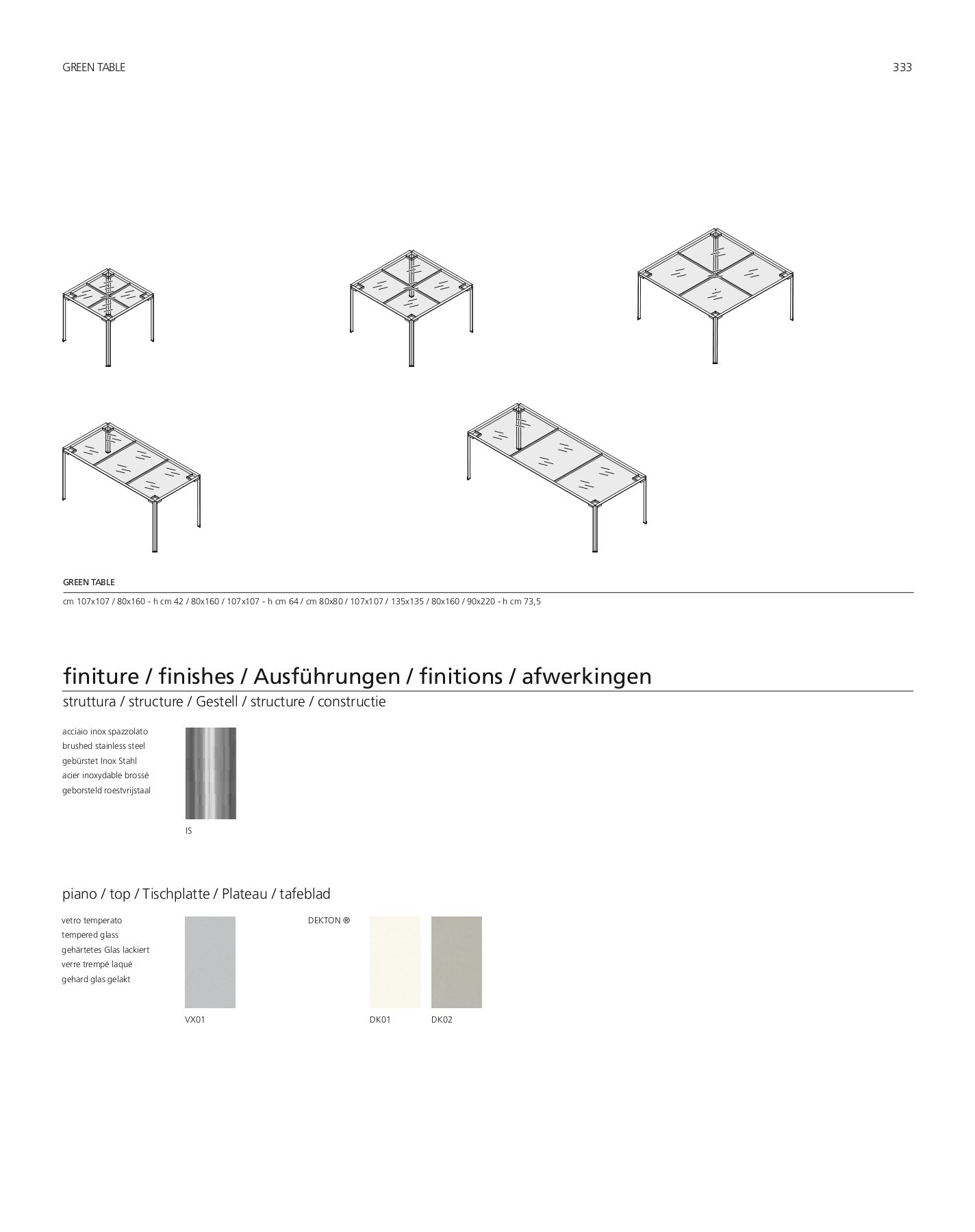 GREEN TABLE

333

GREEN TABLE

cm 107x107 / 80x160 - h cm 42 / 80x160 / 107x107 - h cm 64 / cm 80x80 / 107x107 / 135x135 / 80x160 / 90x220 - h cm 73,5

finiture / finishes / Ausführungen / finitions / afwerkingen

struttura / structure / Gestell / structure / constructie

acciaio inox spazzolato
brushed stainless steel
gebürstet Inox Stahl
acier inoxydable brossé
geborsteld roestvrijstaal

IS

piano / top / Tischplatte / Plateau / tafeblad

vetro temperato
tempered glass
gehärtetes Glas lackiert
verre trempé laqué
gehard glas gelakt

VX01

DEKTON ®

DK01

DK02