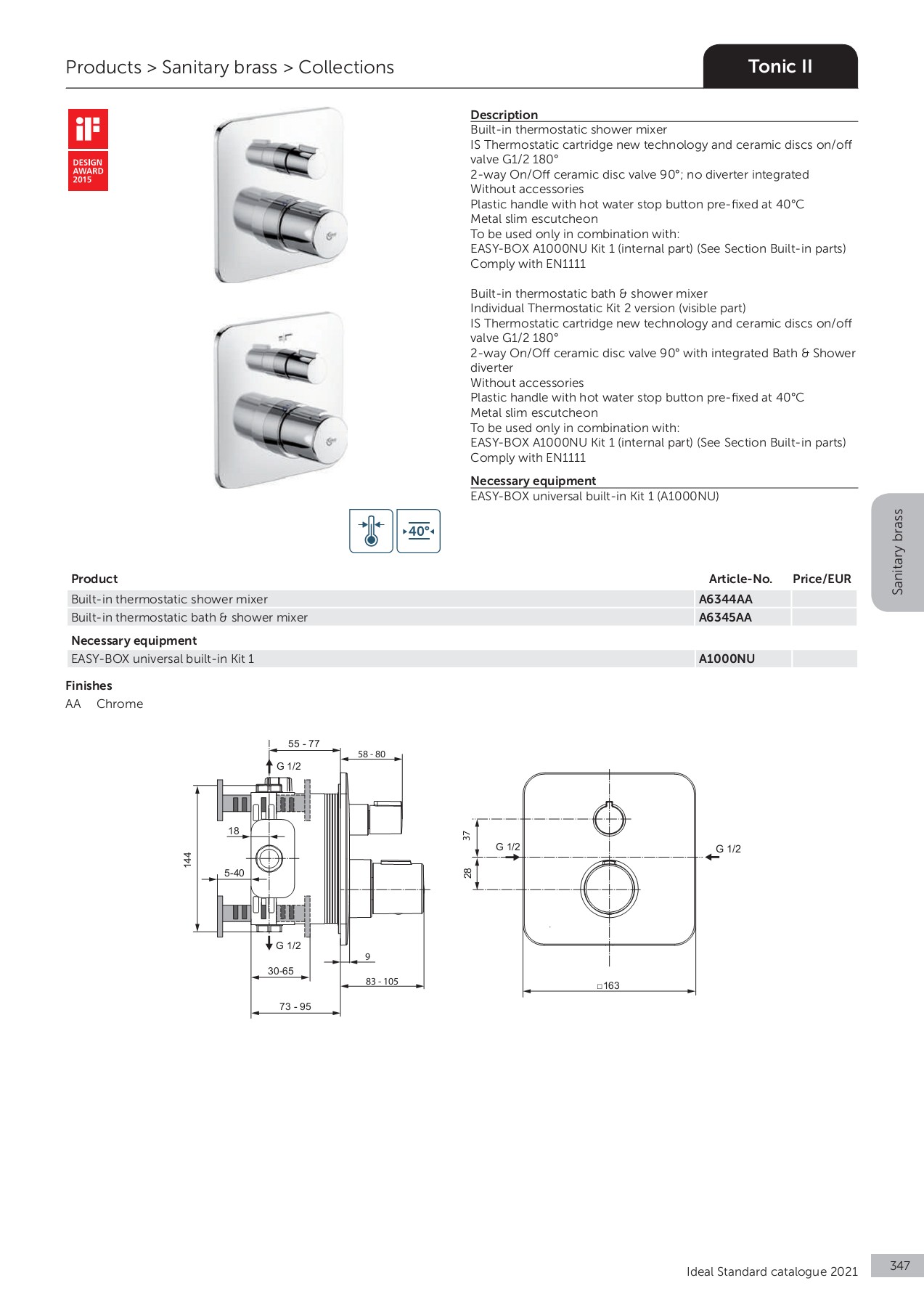 Products > Sanitary brass > Collections

Tonic II

iF DESIGN AWARD 2015

Description
Built-in thermostatic shower mixer
IS Thermostatic cartridge new technology and ceramic discs on/off valve G1/2 180°
2-way On/Off ceramic disc valve 90°; no diverter integrated
Without accessories
Plastic handle with hot water stop button pre-fixed at 40°C
Metal slim escutcheon
To be used only in combination with:
EASY-BOX A1000NU Kit 1 (internal part) (See Section Built-in parts)
Comply with EN1111

Built-in thermostatic bath & shower mixer
Individual Thermostatic Kit 2 version (visible part)
IS Thermostatic cartridge new technology and ceramic discs on/off valve G1/2 180°
2-way On/Off ceramic disc valve 90° with integrated Bath & Shower diverter
Without accessories
Plastic handle with hot water stop button pre-fixed at 40°C
Metal slim escutcheon
To be used only in combination with:
EASY-BOX A1000NU Kit 1 (internal part) (See Section Built-in parts)
Comply with EN1111

Necessary equipment
EASY-BOX universal built-in Kit 1 (A1000NU)

40°

Sanitary brass

| Product | Article-No. | Price/EUR |
|---|---|---|
| Built-in thermostatic shower mixer | A6344AA | |
| Built-in thermostatic bath & shower mixer | A6345AA | |
| Necessary equipment | | |
| EASY-BOX universal built-in Kit 1 | A1000NU | |

Finishes
AA Chrome

55 - 77
58 - 80
G 1/2
18
144
5-40
G 1/2
9
30-65
83 - 105
73 - 95
37
28
G 1/2
G 1/2
□163

Ideal Standard catalogue 2021
347