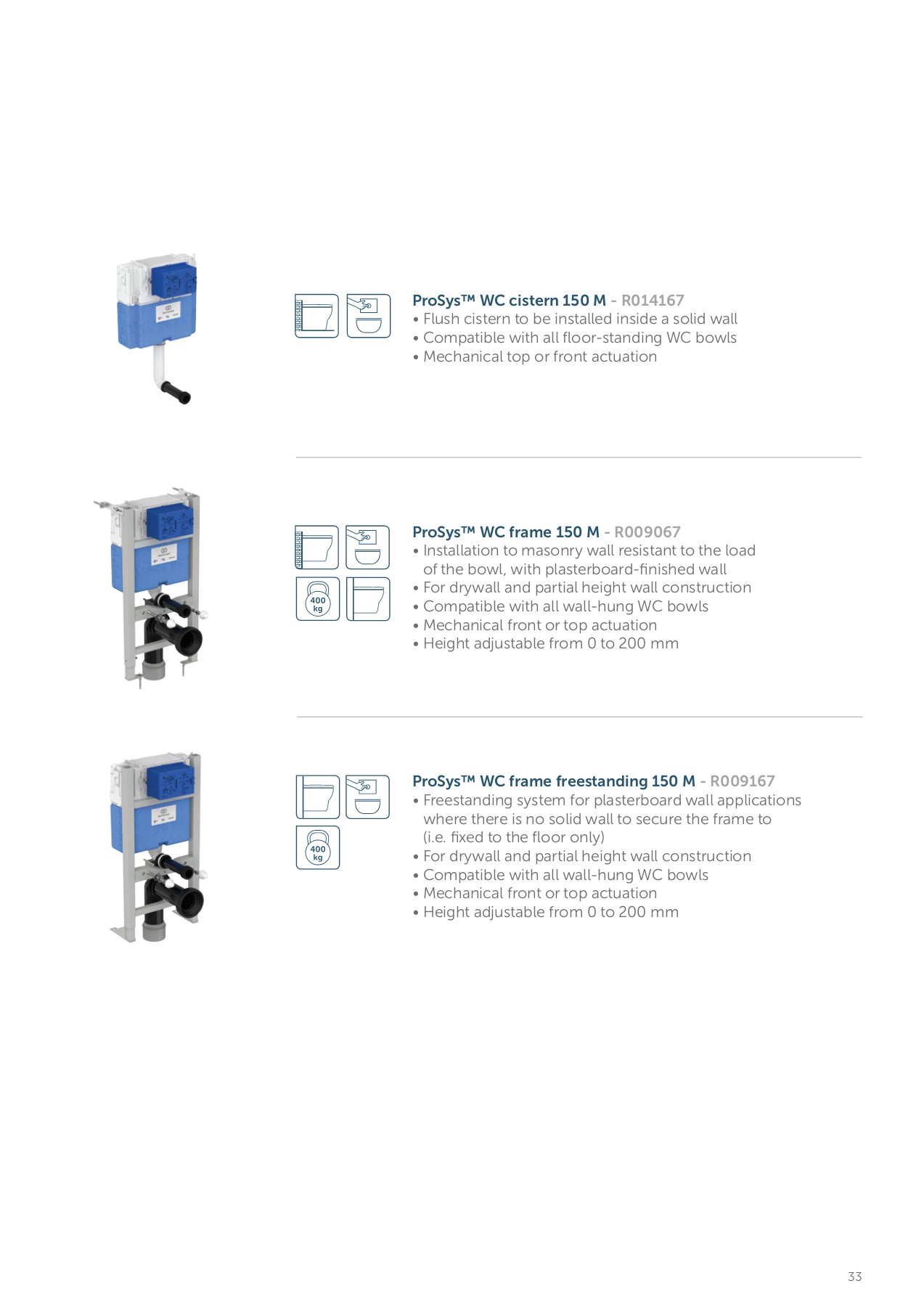 ProSys™ WC cistern 150 M - R014167
• Flush cistern to be installed inside a solid wall
• Compatible with all floor-standing WC bowls
• Mechanical top or front actuation

400 kg

ProSys™ WC frame 150 M - R009067
• Installation to masonry wall resistant to the load of the bowl, with plasterboard-finished wall
• For drywall and partial height wall construction
• Compatible with all wall-hung WC bowls
• Mechanical front or top actuation
• Height adjustable from 0 to 200 mm

400 kg

ProSys™ WC frame freestanding 150 M - R009167
• Freestanding system for plasterboard wall applications where there is no solid wall to secure the frame to (i.e. fixed to the floor only)
• For drywall and partial height wall construction
• Compatible with all wall-hung WC bowls
• Mechanical front or top actuation
• Height adjustable from 0 to 200 mm

33