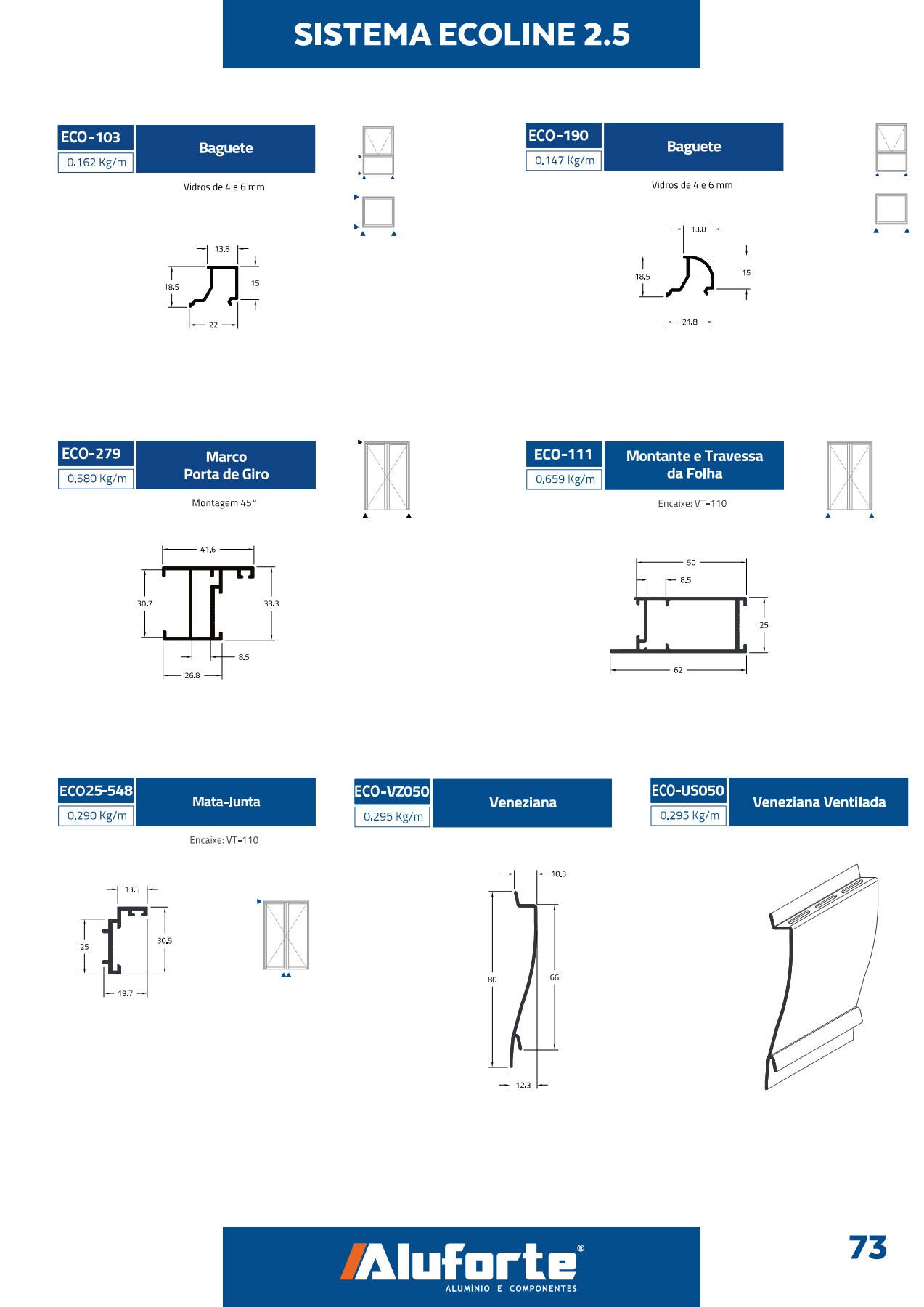 SISTEMA ECOLINE 2.5

ECO-103
0.162 Kg/m
Baguete
Vidros de 4 e 6 mm

13.8
18.5
15
22

ECO-190
0.147 Kg/m
Baguete
Vidros de 4 e 6 mm

13.8
18.5
15
21.8

ECO-279
0.580 Kg/m
Marco
Porta de Giro
Montagem 45°

41.6
30.7
33.3
8.5
26.8

ECO-111
0.659 Kg/m
Montante e Travessa da Folha
Encaixe: VT-110

50
8.5
25
62

ECO25-548
0.290 Kg/m
Mata-Junta
Encaixe: VT-110

13.5
25
30.5
19.7

ECO-VZ050
0.295 Kg/m
Veneziana

10.3
80
66
12.3

ECO-US050
0.295 Kg/m
Veneziana Ventilada

Aluforte®
ALUMÍNIO E COMPONENTES

73