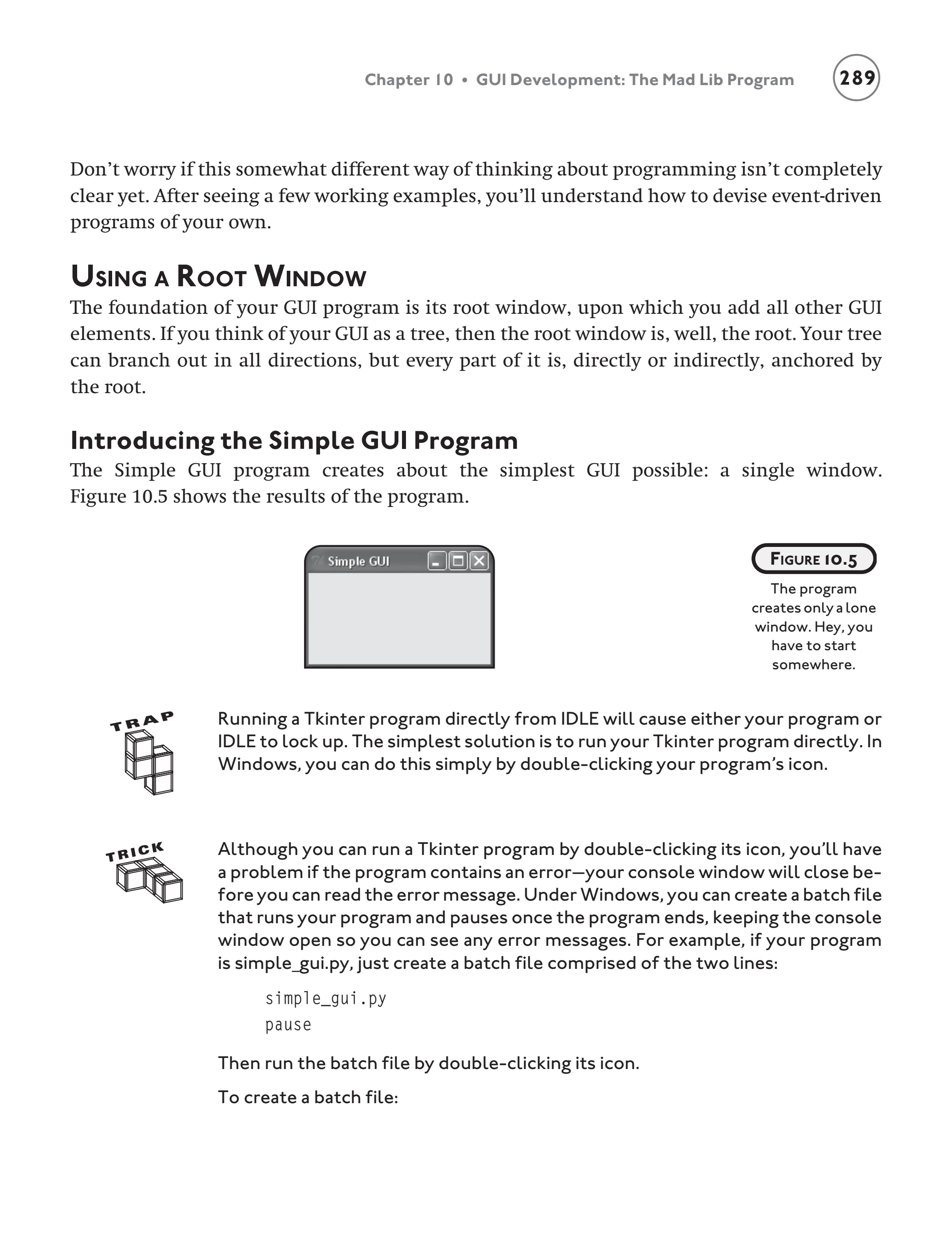 Chapter 10 • GUI Development: The Mad Lib Program 289

Don't worry if this somewhat different way of thinking about programming isn't completely clear yet. After seeing a few working examples, you'll understand how to devise event-driven programs of your own.

USING A ROOT WINDOW

The foundation of your GUI program is its root window, upon which you add all other GUI elements. If you think of your GUI as a tree, then the root window is, well, the root. Your tree can branch out in all directions, but every part of it is, directly or indirectly, anchored by the root.

Introducing the Simple GUI Program

The Simple GUI program creates about the simplest GUI possible: a single window. Figure 10.5 shows the results of the program.

Simple GUI

FIGURE 10.5

The program creates only a lone window. Hey, you have to start somewhere.

TRAP

Running a Tkinter program directly from IDLE will cause either your program or IDLE to lock up. The simplest solution is to run your Tkinter program directly. In Windows, you can do this simply by double-clicking your program's icon.

TRICK

Although you can run a Tkinter program by double-clicking its icon, you'll have a problem if the program contains an error—your console window will close before you can read the error message. Under Windows, you can create a batch file that runs your program and pauses once the program ends, keeping the console window open so you can see any error messages. For example, if your program is simple_gui.py, just create a batch file comprised of the two lines:

simple_gui.py
pause

Then run the batch file by double-clicking its icon.

To create a batch file: