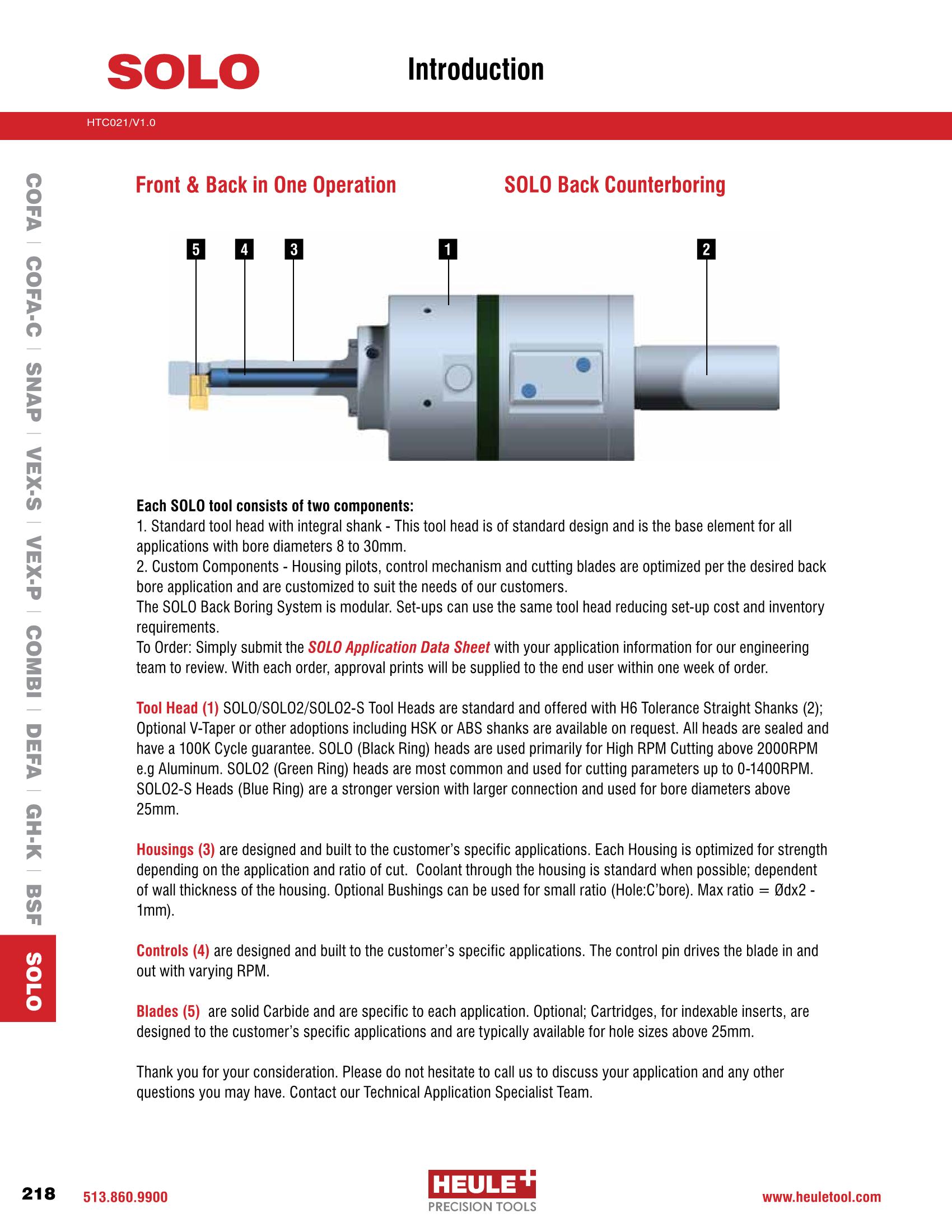 SOLO

Introduction

HTC021/V1.0

COFA | COFA-C | SNAP | VEX-S | VEX-P | COMBI | DEFA | GH-K | BSF | SOLO

Front & Back in One Operation

SOLO Back Counterboring

5 4 3 1 2

Each SOLO tool consists of two components:
1. Standard tool head with integral shank - This tool head is of standard design and is the base element for all applications with bore diameters 8 to 30mm.
2. Custom Components - Housing pilots, control mechanism and cutting blades are optimized per the desired back bore application and are customized to suit the needs of our customers.
The SOLO Back Boring System is modular. Set-ups can use the same tool head reducing set-up cost and inventory requirements.
To Order: Simply submit the SOLO Application Data Sheet with your application information for our engineering team to review. With each order, approval prints will be supplied to the end user within one week of order.

Tool Head (1) SOLO/SOLO2/SOLO2-S Tool Heads are standard and offered with H6 Tolerance Straight Shanks (2); Optional V-Taper or other adoptions including HSK or ABS shanks are available on request. All heads are sealed and have a 100K Cycle guarantee. SOLO (Black Ring) heads are used primarily for High RPM Cutting above 2000RPM e.g Aluminum. SOLO2 (Green Ring) heads are most common and used for cutting parameters up to 0-1400RPM. SOLO2-S Heads (Blue Ring) are a stronger version with larger connection and used for bore diameters above 25mm.

Housings (3) are designed and built to the customer's specific applications. Each Housing is optimized for strength depending on the application and ratio of cut. Coolant through the housing is standard when possible; dependent of wall thickness of the housing. Optional Bushings can be used for small ratio (Hole:C'bore). Max ratio = Ødx2 - 1mm).

Controls (4) are designed and built to the customer's specific applications. The control pin drives the blade in and out with varying RPM.

Blades (5) are solid Carbide and are specific to each application. Optional; Cartridges, for indexable inserts, are designed to the customer's specific applications and are typically available for hole sizes above 25mm.

Thank you for your consideration. Please do not hesitate to call us to discuss your application and any other questions you may have. Contact our Technical Application Specialist Team.

218 513.860.9900

HEULE PRECISION TOOLS

www.heuletool.com