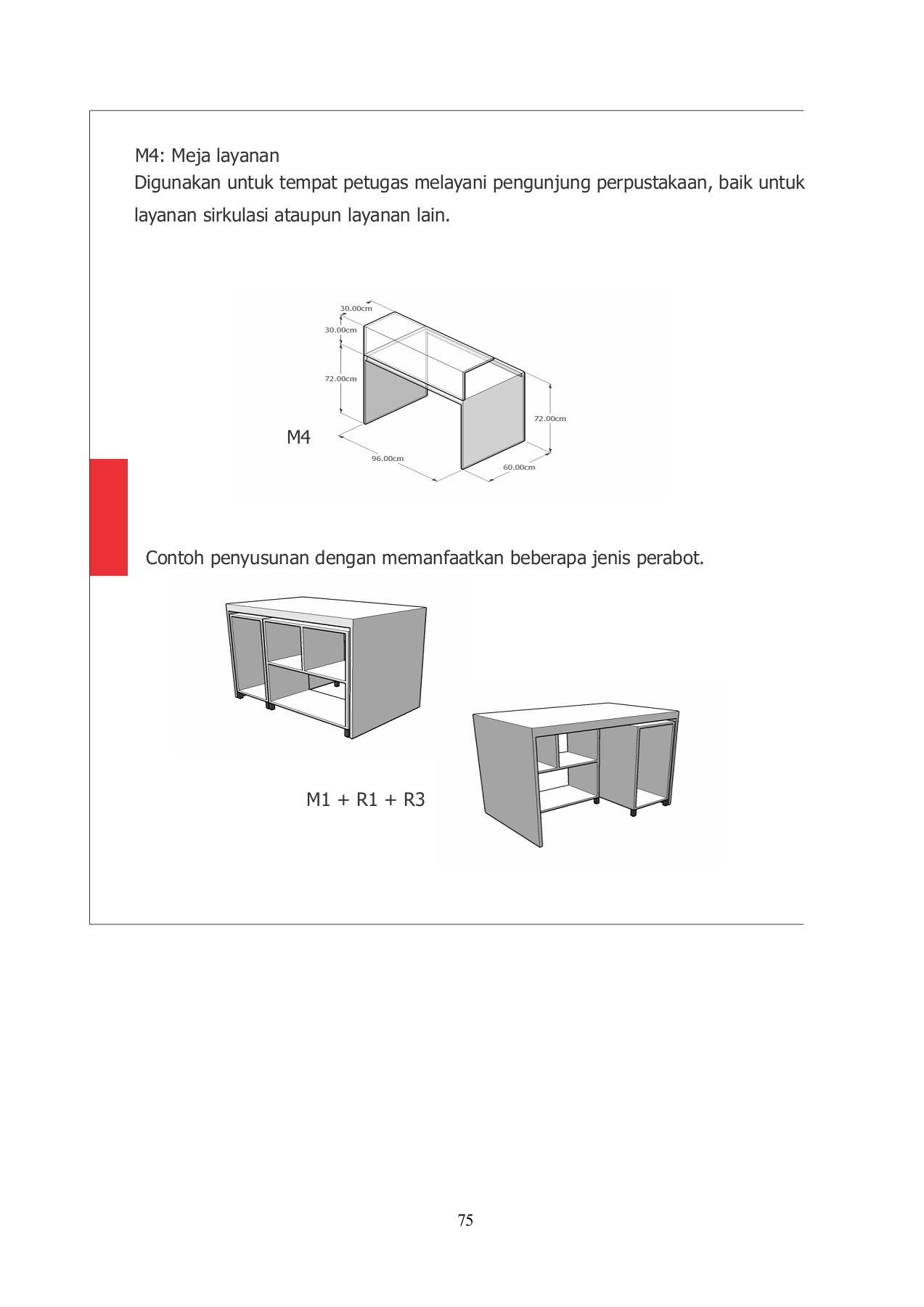 M4: Meja layanan
Digunakan untuk tempat petugas melayani pengunjung perpustakaan, baik untuk layanan sirkulasi ataupun layanan lain.

30.00cm
30.00cm
72.00cm
72.00cm
M4
96.00cm
60.00cm

Contoh penyusunan dengan memanfaatkan beberapa jenis perabot.

M1 + R1 + R3

75