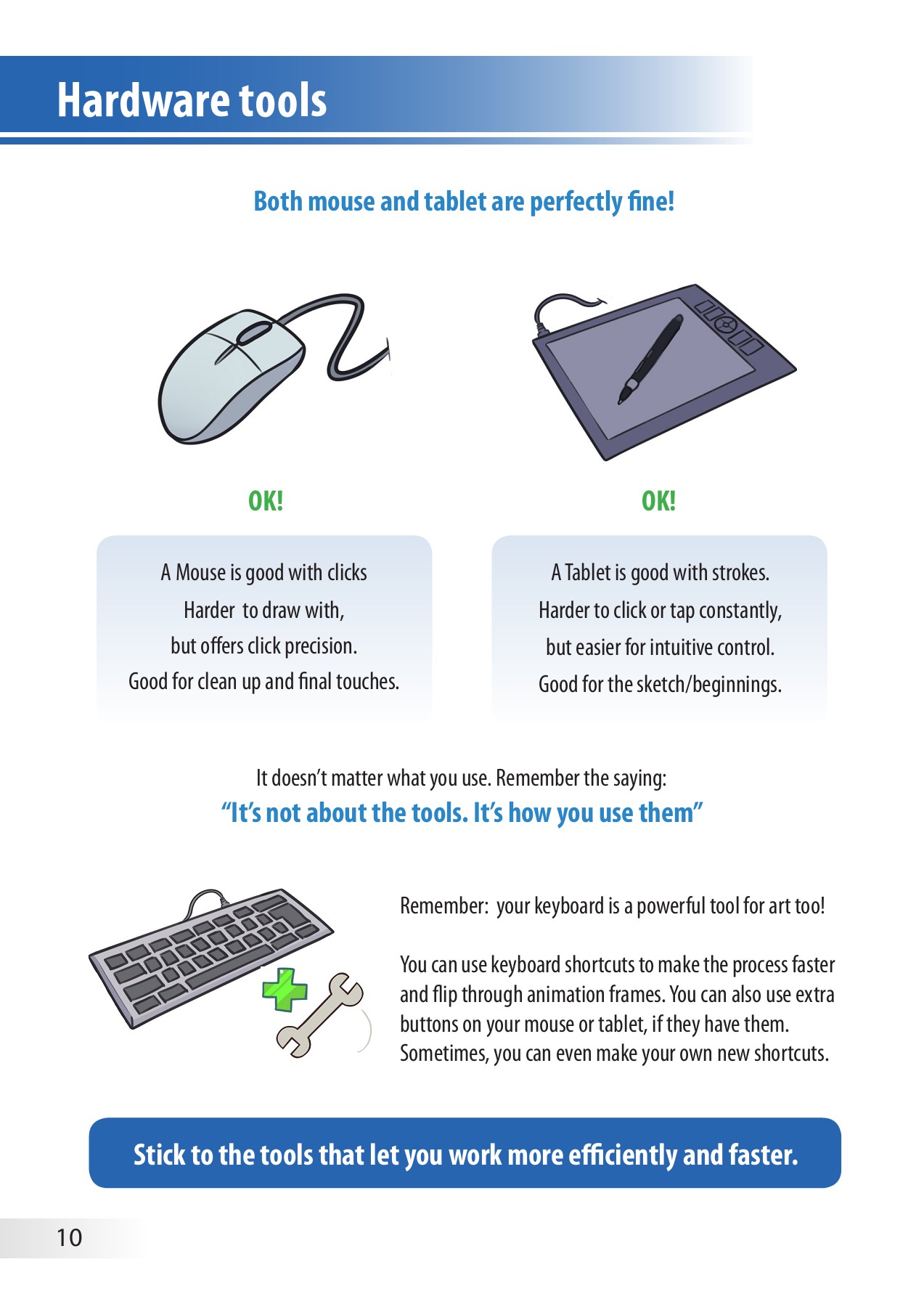 Hardware tools

Both mouse and tablet are perfectly fine!

OK!

A Mouse is good with clicks
Harder to draw with,
but offers click precision.
Good for clean up and final touches.

OK!

A Tablet is good with strokes.
Harder to click or tap constantly,
but easier for intuitive control.
Good for the sketch/beginnings.

It doesn't matter what you use. Remember the saying:
"It's not about the tools. It's how you use them"

Remember: your keyboard is a powerful tool for art too!

You can use keyboard shortcuts to make the process faster and flip through animation frames. You can also use extra buttons on your mouse or tablet, if they have them. Sometimes, you can even make your own new shortcuts.

Stick to the tools that let you work more efficiently and faster.

10