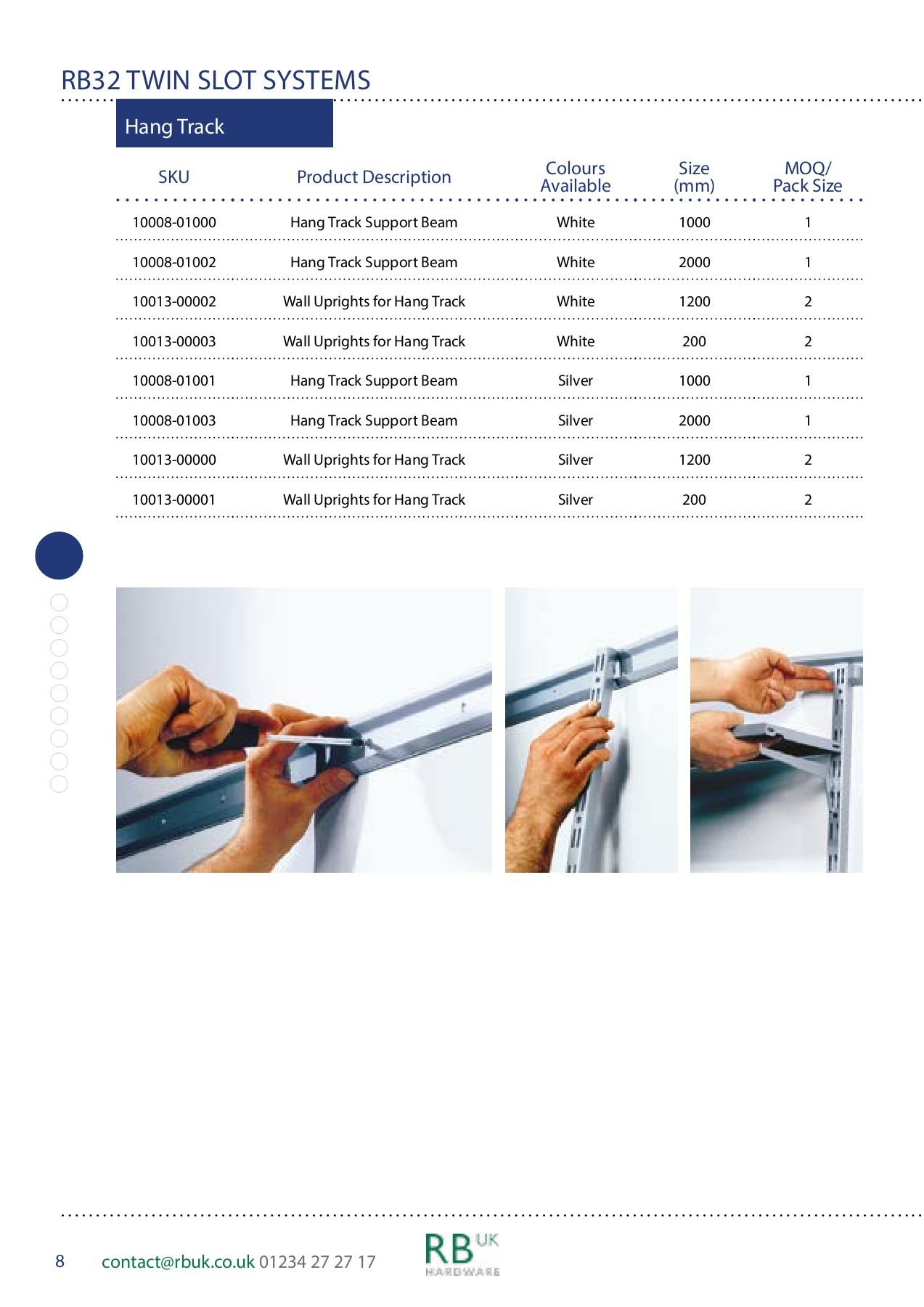 RB32 TWIN SLOT SYSTEMS

Hang Track

| SKU | Product Description | Colours Available | Size (mm) | MOQ/ Pack Size |
|---|---|---|---|---|
| 10008-01000 | Hang Track Support Beam | White | 1000 | 1 |
| 10008-01002 | Hang Track Support Beam | White | 2000 | 1 |
| 10013-00002 | Wall Uprights for Hang Track | White | 1200 | 2 |
| 10013-00003 | Wall Uprights for Hang Track | White | 200 | 2 |
| 10008-01001 | Hang Track Support Beam | Silver | 1000 | 1 |
| 10008-01003 | Hang Track Support Beam | Silver | 2000 | 1 |
| 10013-00000 | Wall Uprights for Hang Track | Silver | 1200 | 2 |
| 10013-00001 | Wall Uprights for Hang Track | Silver | 200 | 2 |

8 contact@rbuk.co.uk 01234 27 27 17

RB UK HARDWARE