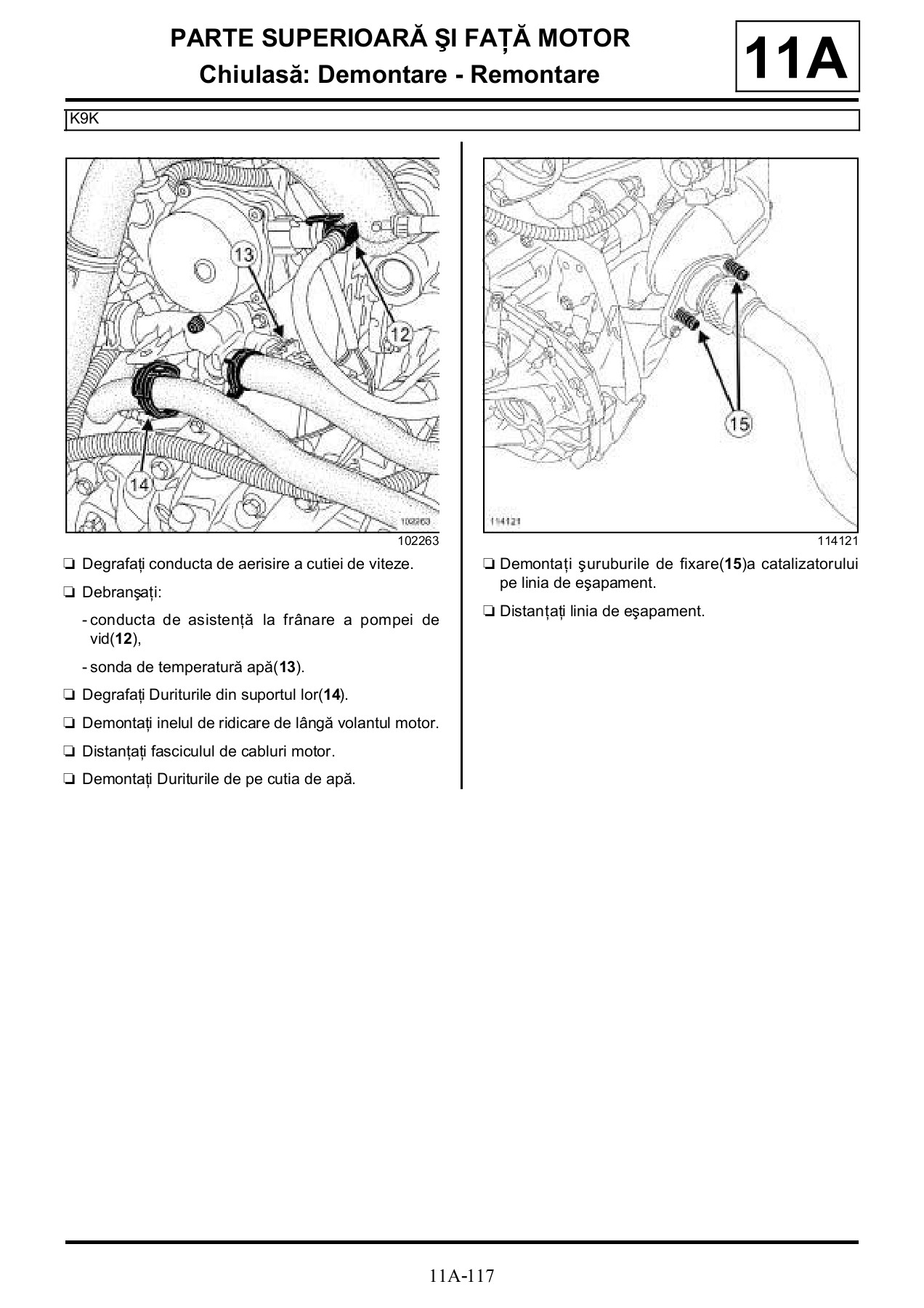 PARTE SUPERIOARĂ ŞI FAȚĂ MOTOR
Chiulasă: Demontare - Remontare

11A

K9K

13

12

14

102263

102263

❏ Degrafați conducta de aerisire a cutiei de viteze.

❏ Debranşați:

- conducta de asistență la frânare a pompei de vid(12),

- sonda de temperatură apă(13).

❏ Degrafați Duriturile din suportul lor(14).

❏ Demontați inelul de ridicare de lângă volantul motor.

❏ Distanțați fasciculul de cabluri motor.

❏ Demontați Duriturile de pe cutia de apă.

15

114121

114121

❏ Demontați şuruburile de fixare(15)a catalizatorului pe linia de eşapament.

❏ Distanțați linia de eşapament.

11A-117