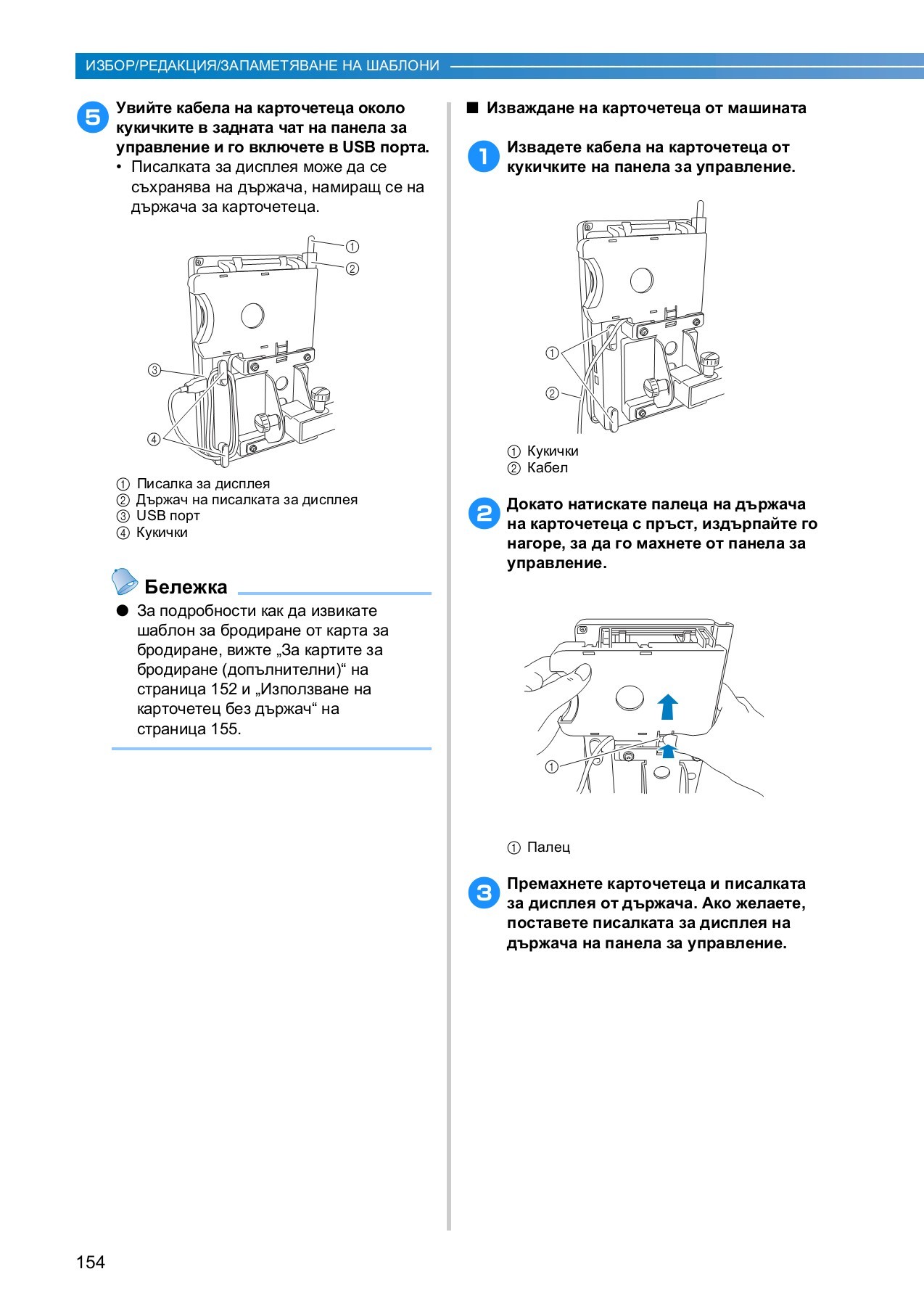 ИЗБОР/РЕДАКЦИЯ/ЗАПАМЕТЯВАНЕ НА ШАБЛОНИ

5 Увийте кабела на карточетеца около кукичките в задната чат на панела за управление и го включете в USB порта.

• Писалката за дисплея може да се съхранява на държача, намиращ се на държача за карточетеца.

①
②
③
④

① Писалка за дисплея
② Държач на писалката за дисплея
③ USB порт
④ Кукички

Бележка

● За подробности как да извикате шаблон за бродиране от карта за бродиране, вижте „За картите за бродиране (допълнителни)“ на страница 152 и „Използване на карточетец без държач“ на страница 155.

■ Изваждане на карточетеца от машината

1 Извадете кабела на карточетеца от кукичките на панела за управление.

①
②

① Кукички
② Кабел

2 Докато натискате палеца на държача на карточетеца с пръст, издърпайте го нагоре, за да го махнете от панела за управление.

①

① Палец

3 Премахнете карточетеца и писалката за дисплея от държача. Ако желаете, поставете писалката за дисплея на държача на панела за управление.

154