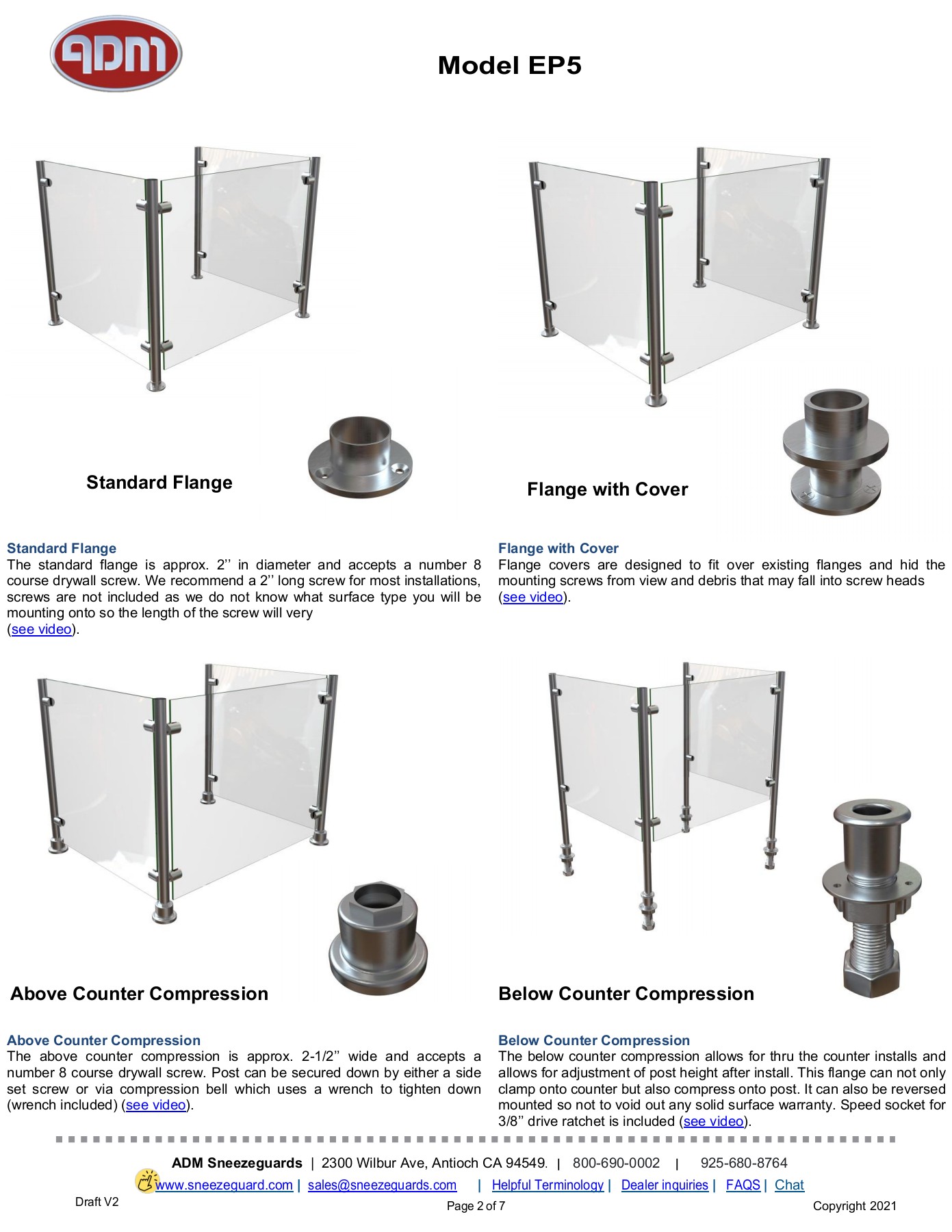 ADM

Model EP5

Standard Flange

Flange with Cover

Standard Flange
The standard flange is approx. 2’’ in diameter and accepts a number 8 course drywall screw. We recommend a 2’’ long screw for most installations, screws are not included as we do not know what surface type you will be mounting onto so the length of the screw will very (see video).

Flange with Cover
Flange covers are designed to fit over existing flanges and hid the mounting screws from view and debris that may fall into screw heads (see video).

Above Counter Compression

Below Counter Compression

Above Counter Compression
The above counter compression is approx. 2-1/2’’ wide and accepts a number 8 course drywall screw. Post can be secured down by either a side set screw or via compression bell which uses a wrench to tighten down (wrench included) (see video).

Below Counter Compression
The below counter compression allows for thru the counter installs and allows for adjustment of post height after install. This flange can not only clamp onto counter but also compress onto post. It can also be reversed mounted so not to void out any solid surface warranty. Speed socket for 3/8’’ drive ratchet is included (see video).

ADM Sneezeguards | 2300 Wilbur Ave, Antioch CA 94549. | 800-690-0002 | 925-680-8764
www.sneezeguard.com | sales@sneezeguards.com | Helpful Terminology | Dealer inquiries | FAQS | Chat

Draft V2

Page 2 of 7

Copyright 2021