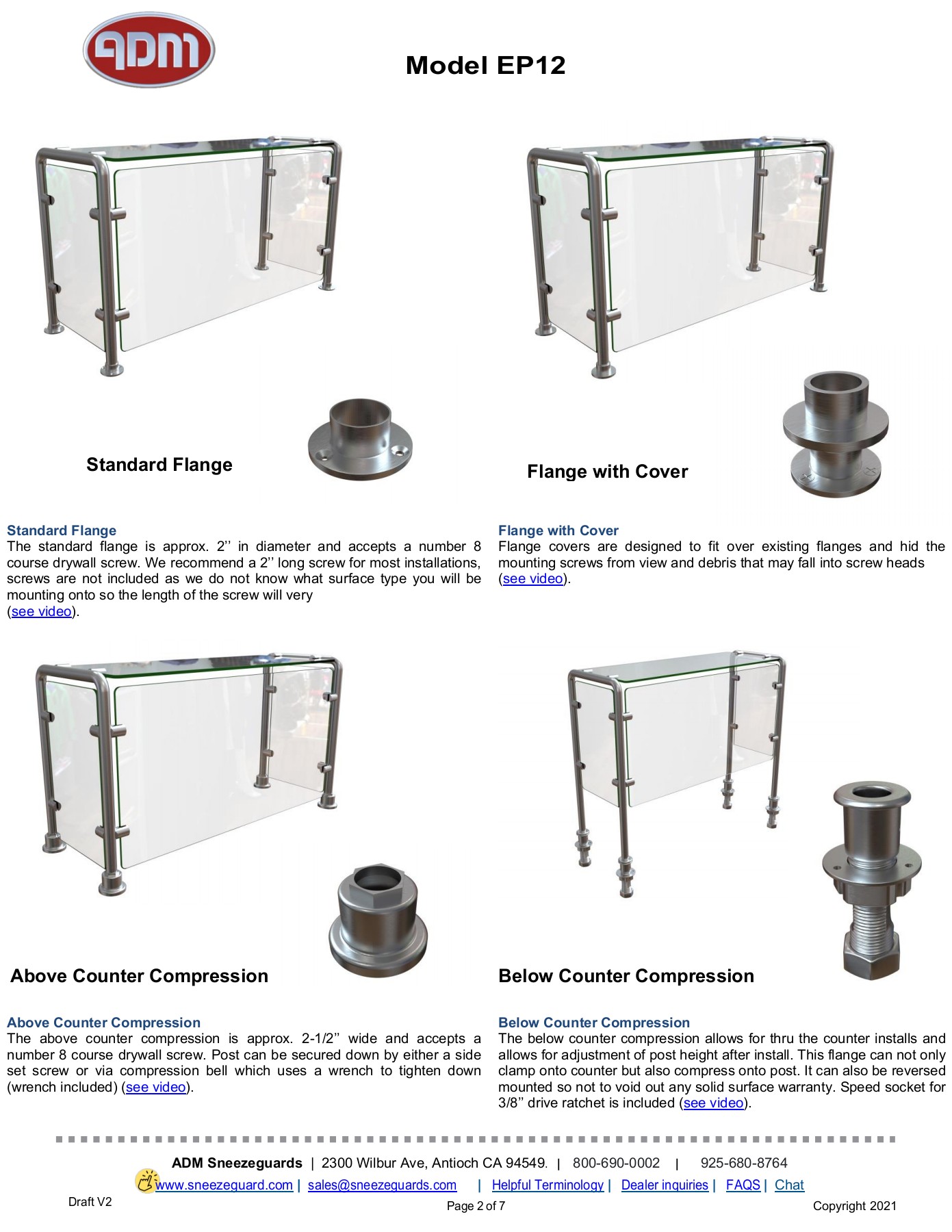 ADM

Model EP12

Standard Flange

Flange with Cover

Standard Flange
The standard flange is approx. 2’’ in diameter and accepts a number 8 course drywall screw. We recommend a 2’’ long screw for most installations, screws are not included as we do not know what surface type you will be mounting onto so the length of the screw will very
(see video).

Flange with Cover
Flange covers are designed to fit over existing flanges and hid the mounting screws from view and debris that may fall into screw heads (see video).

Above Counter Compression

Below Counter Compression

Above Counter Compression
The above counter compression is approx. 2-1/2’’ wide and accepts a number 8 course drywall screw. Post can be secured down by either a side set screw or via compression bell which uses a wrench to tighten down (wrench included) (see video).

Below Counter Compression
The below counter compression allows for thru the counter installs and allows for adjustment of post height after install. This flange can not only clamp onto counter but also compress onto post. It can also be reversed mounted so not to void out any solid surface warranty. Speed socket for 3/8’’ drive ratchet is included (see video).

ADM Sneezeguards | 2300 Wilbur Ave, Antioch CA 94549. | 800-690-0002 | 925-680-8764
www.sneezeguard.com | sales@sneezeguards.com | Helpful Terminology | Dealer inquiries | FAQS | Chat

Draft V2

Page 2 of 7

Copyright 2021