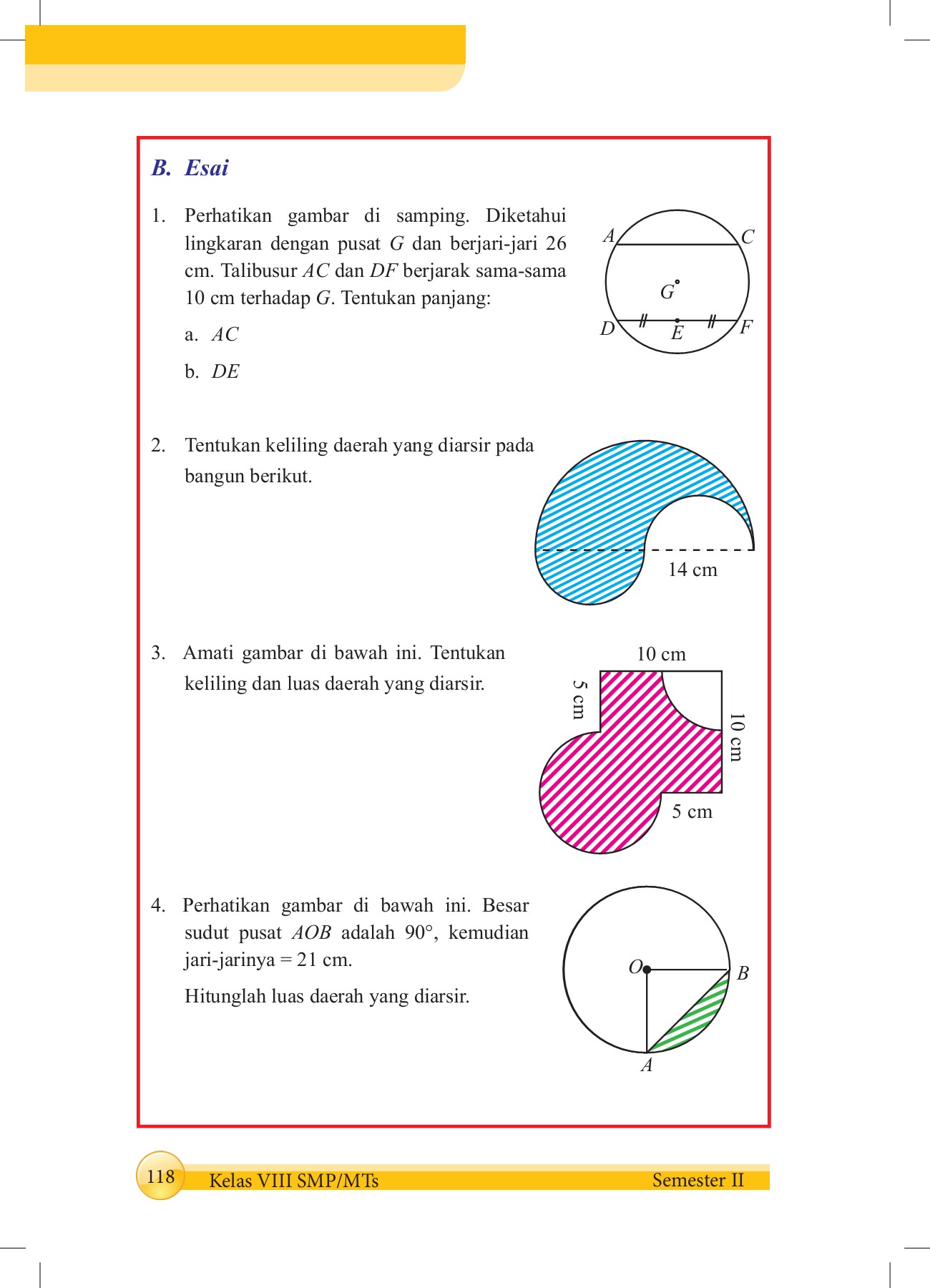 B. Esai

1. Perhatikan gambar di samping. Diketahui lingkaran dengan pusat $G$ dan berjari-jari 26 cm. Talibusur $AC$ dan $DF$ berjarak sama-sama 10 cm terhadap $G$. Tentukan panjang:

a. $AC$

b. $DE$

A C G D E F

2. Tentukan keliling daerah yang diarsir pada bangun berikut.

14 cm

3. Amati gambar di bawah ini. Tentukan keliling dan luas daerah yang diarsir.

10 cm
5 cm
10 cm
5 cm

4. Perhatikan gambar di bawah ini. Besar sudut pusat $AOB$ adalah 90°, kemudian jari-jarinya = 21 cm.

Hitunglah luas daerah yang diarsir.

O B A

118 Kelas VIII SMP/MTs Semester II