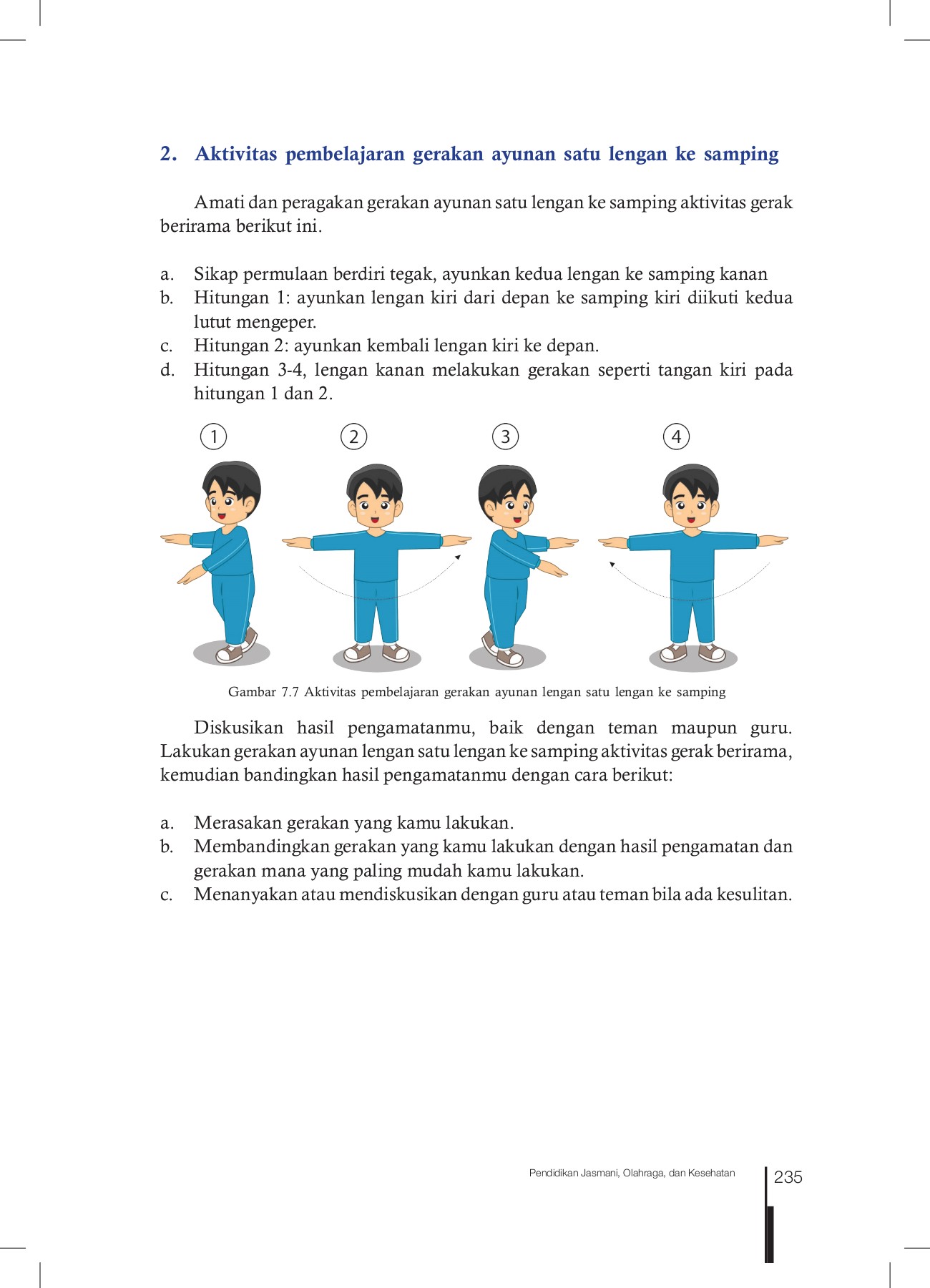 2. Aktivitas pembelajaran gerakan ayunan satu lengan ke samping

Amati dan peragakan gerakan ayunan satu lengan ke samping aktivitas gerak berirama berikut ini.

a. Sikap permulaan berdiri tegak, ayunkan kedua lengan ke samping kanan
b. Hitungan 1: ayunkan lengan kiri dari depan ke samping kiri diikuti kedua lutut mengeper.
c. Hitungan 2: ayunkan kembali lengan kiri ke depan.
d. Hitungan 3-4, lengan kanan melakukan gerakan seperti tangan kiri pada hitungan 1 dan 2.

1

2

3

4

Gambar 7.7 Aktivitas pembelajaran gerakan ayunan lengan satu lengan ke samping

Diskusikan hasil pengamatanmu, baik dengan teman maupun guru. Lakukan gerakan ayunan lengan satu lengan ke samping aktivitas gerak berirama, kemudian bandingkan hasil pengamatanmu dengan cara berikut:

a. Merasakan gerakan yang kamu lakukan.
b. Membandingkan gerakan yang kamu lakukan dengan hasil pengamatan dan gerakan mana yang paling mudah kamu lakukan.
c. Menanyakan atau mendiskusikan dengan guru atau teman bila ada kesulitan.

Pendidikan Jasmani, Olahraga, dan Kesehatan 235