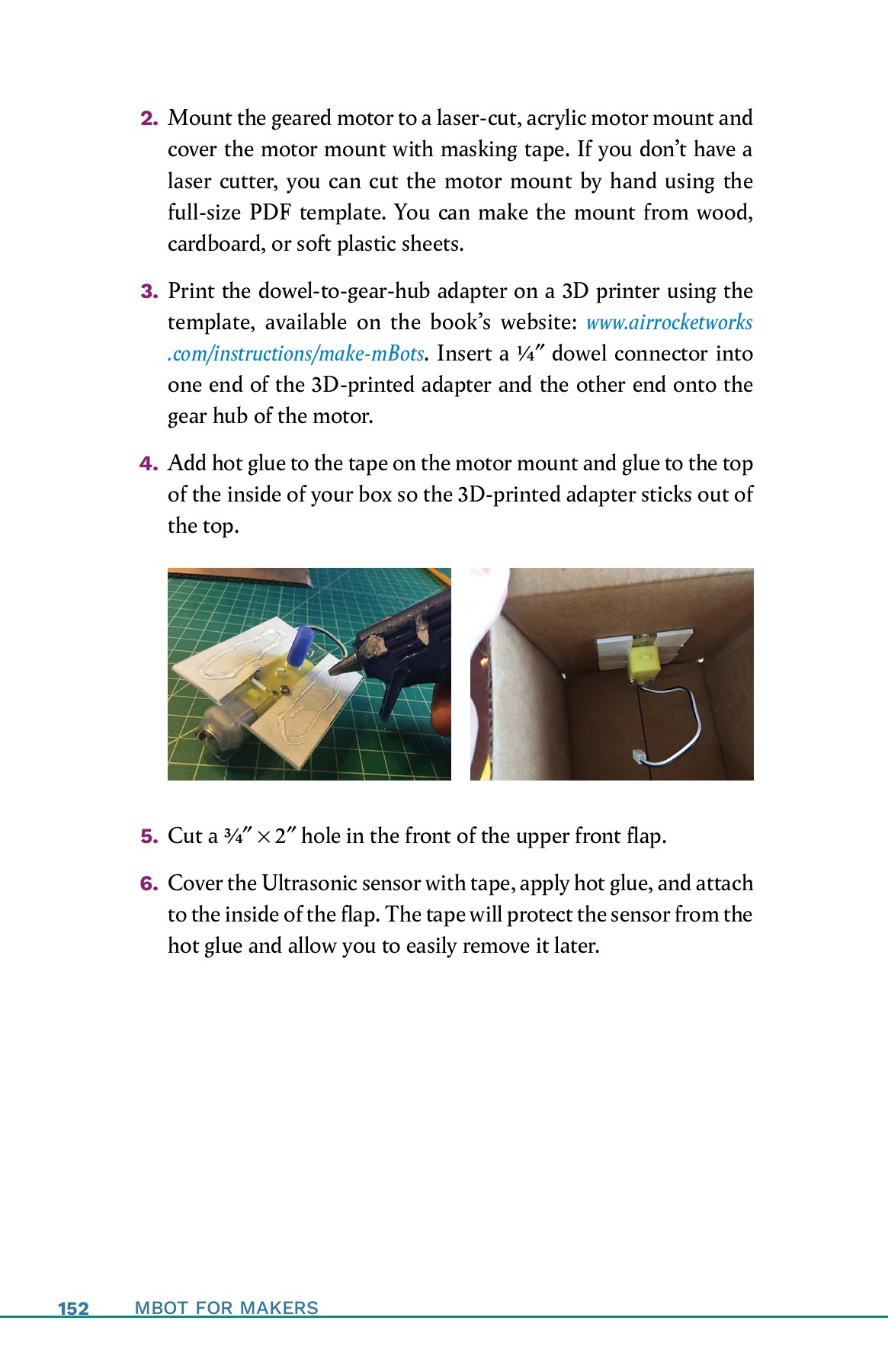 2. Mount the geared motor to a laser-cut, acrylic motor mount and cover the motor mount with masking tape. If you don't have a laser cutter, you can cut the motor mount by hand using the full-size PDF template. You can make the mount from wood, cardboard, or soft plastic sheets.

3. Print the dowel-to-gear-hub adapter on a 3D printer using the template, available on the book's website: www.airrocketworks.com/instructions/make-mBots. Insert a ¼″ dowel connector into one end of the 3D-printed adapter and the other end onto the gear hub of the motor.

4. Add hot glue to the tape on the motor mount and glue to the top of the inside of your box so the 3D-printed adapter sticks out of the top.

5. Cut a ¾″ × 2″ hole in the front of the upper front flap.

6. Cover the Ultrasonic sensor with tape, apply hot glue, and attach to the inside of the flap. The tape will protect the sensor from the hot glue and allow you to easily remove it later.

152 MBOT FOR MAKERS