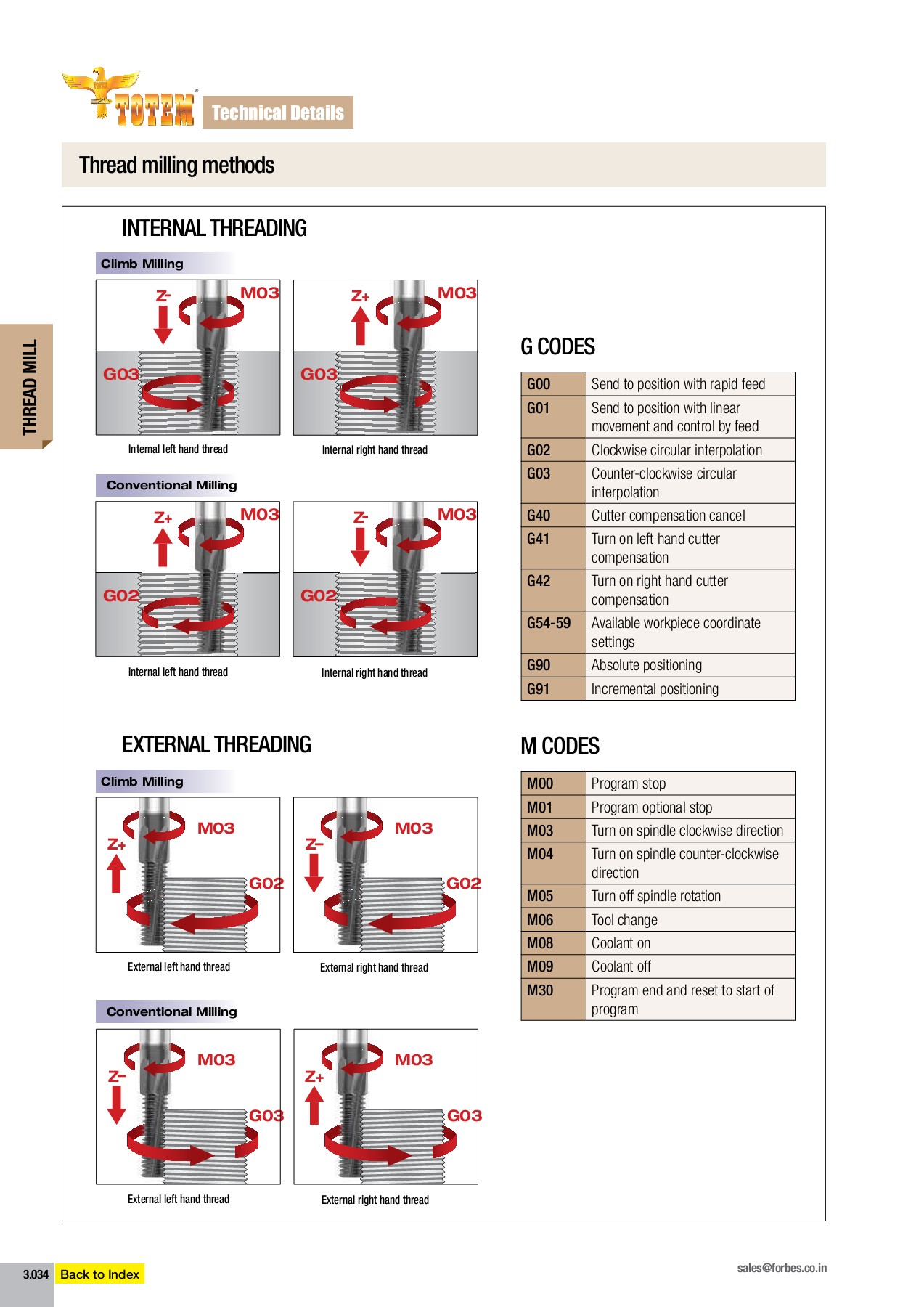 TOTEM Technical Details

Thread milling methods

THREAD MILL

INTERNAL THREADING

Climb Milling

Z- M03 G03

Internal left hand thread

Z+ M03 G03

Internal right hand thread

Conventional Milling

Z+ M03 G02

Internal left hand thread

Z- M03 G02

Internal right hand thread

EXTERNAL THREADING

Climb Milling

M03 Z+ G02

External left hand thread

M03 Z- G02

External right hand thread

Conventional Milling

M03 Z- G03

External left hand thread

M03 Z+ G03

External right hand thread

G CODES

| G00 | Send to position with rapid feed |
|---|---|
| G01 | Send to position with linear movement and control by feed |
| G02 | Clockwise circular interpolation |
| G03 | Counter-clockwise circular interpolation |
| G40 | Cutter compensation cancel |
| G41 | Turn on left hand cutter compensation |
| G42 | Turn on right hand cutter compensation |
| G54-59 | Available workpiece coordinate settings |
| G90 | Absolute positioning |
| G91 | Incremental positioning |

M CODES

| M00 | Program stop |
|---|---|
| M01 | Program optional stop |
| M03 | Turn on spindle clockwise direction |
| M04 | Turn on spindle counter-clockwise direction |
| M05 | Turn off spindle rotation |
| M06 | Tool change |
| M08 | Coolant on |
| M09 | Coolant off |
| M30 | Program end and reset to start of program |

3.034 Back to Index

sales@forbes.co.in