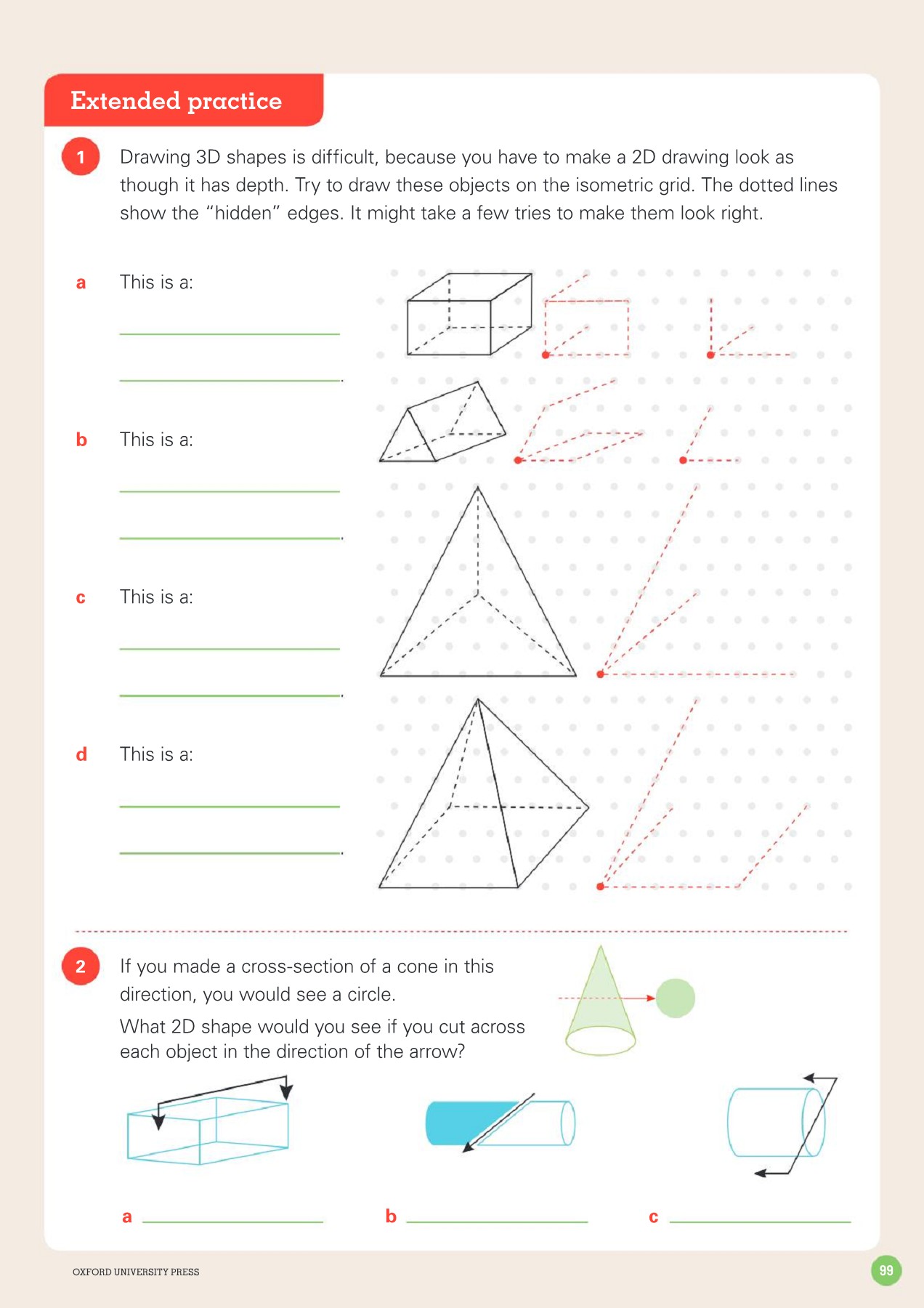 Extended practice

1 Drawing 3D shapes is difficult, because you have to make a 2D drawing look as though it has depth. Try to draw these objects on the isometric grid. The dotted lines show the "hidden" edges. It might take a few tries to make them look right.

a This is a:

b This is a:

c This is a:

d This is a:

2 If you made a cross-section of a cone in this direction, you would see a circle.

What 2D shape would you see if you cut across each object in the direction of the arrow?

a

b

c

OXFORD UNIVERSITY PRESS

99