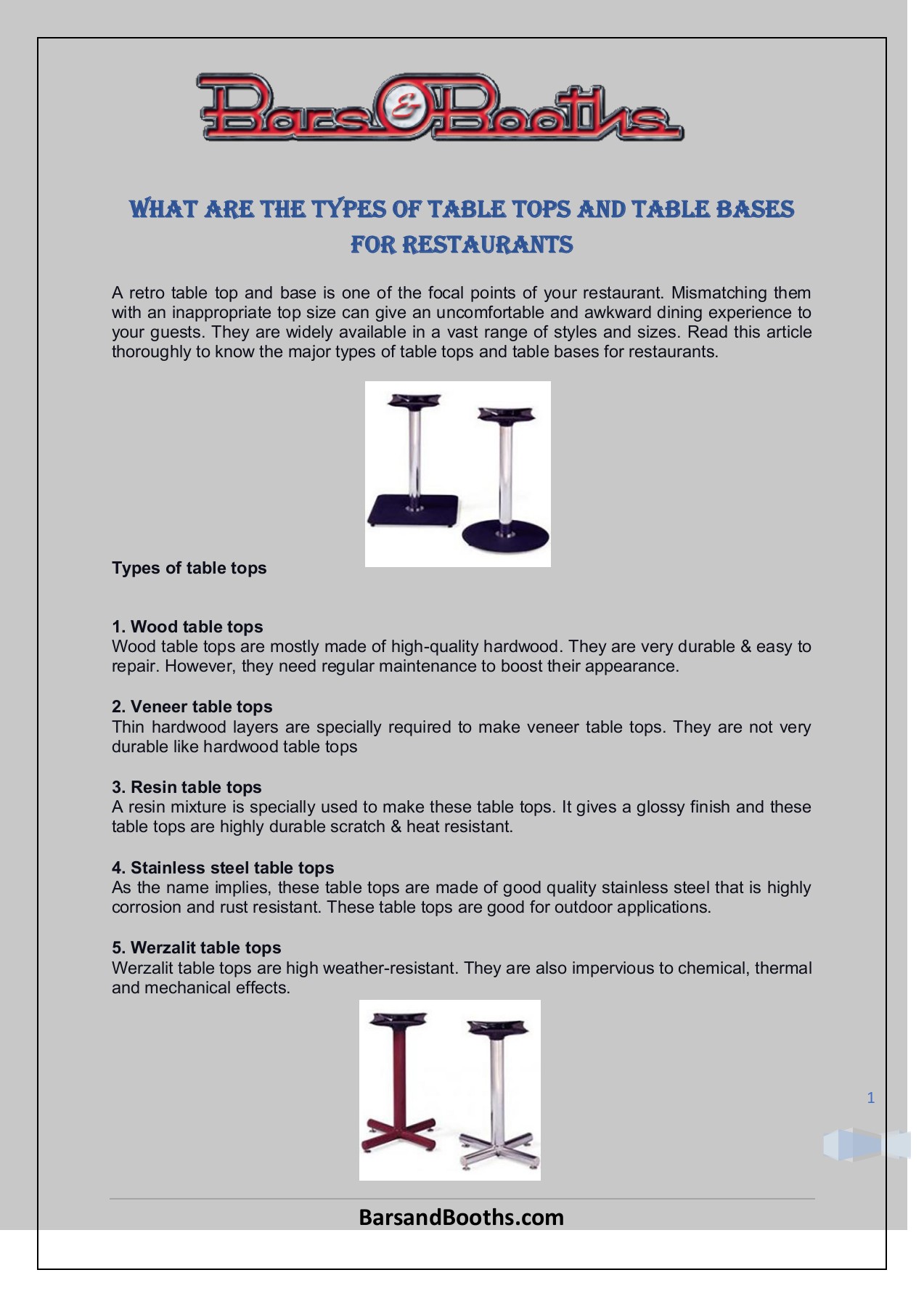 Bars & Booths

WHAT ARE THE TYPES OF TABLE TOPS AND TABLE BASES FOR RESTAURANTS

A retro table top and base is one of the focal points of your restaurant. Mismatching them with an inappropriate top size can give an uncomfortable and awkward dining experience to your guests. They are widely available in a vast range of styles and sizes. Read this article thoroughly to know the major types of table tops and table bases for restaurants.

Types of table tops

1. Wood table tops
Wood table tops are mostly made of high-quality hardwood. They are very durable & easy to repair. However, they need regular maintenance to boost their appearance.

2. Veneer table tops
Thin hardwood layers are specially required to make veneer table tops. They are not very durable like hardwood table tops

3. Resin table tops
A resin mixture is specially used to make these table tops. It gives a glossy finish and these table tops are highly durable scratch & heat resistant.

4. Stainless steel table tops
As the name implies, these table tops are made of good quality stainless steel that is highly corrosion and rust resistant. These table tops are good for outdoor applications.

5. Werzalit table tops
Werzalit table tops are high weather-resistant. They are also impervious to chemical, thermal and mechanical effects.

1

BarsandBooths.com