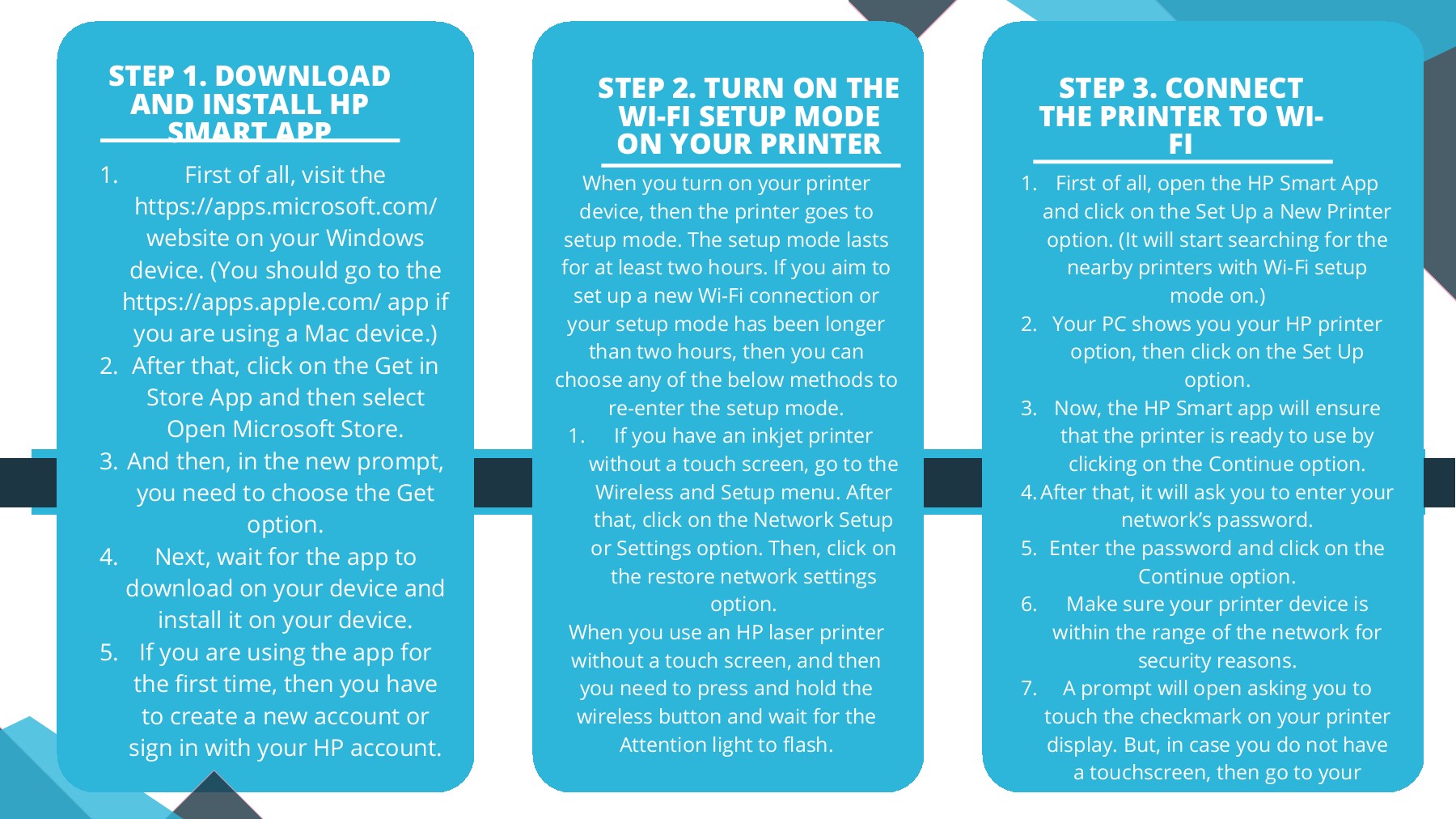 STEP 1. DOWNLOAD AND INSTALL HP SMART APP

1. First of all, visit the https://apps.microsoft.com/ website on your Windows device. (You should go to the https://apps.apple.com/ app if you are using a Mac device.)
2. After that, click on the Get in Store App and then select Open Microsoft Store.
3. And then, in the new prompt, you need to choose the Get option.
4. Next, wait for the app to download on your device and install it on your device.
5. If you are using the app for the first time, then you have to create a new account or sign in with your HP account.

STEP 2. TURN ON THE WI-FI SETUP MODE ON YOUR PRINTER

When you turn on your printer device, then the printer goes to setup mode. The setup mode lasts for at least two hours. If you aim to set up a new Wi-Fi connection or your setup mode has been longer than two hours, then you can choose any of the below methods to re-enter the setup mode.
1. If you have an inkjet printer without a touch screen, go to the Wireless and Setup menu. After that, click on the Network Setup or Settings option. Then, click on the restore network settings option.
When you use an HP laser printer without a touch screen, and then you need to press and hold the wireless button and wait for the Attention light to flash.

STEP 3. CONNECT THE PRINTER TO WI-FI

1. First of all, open the HP Smart App and click on the Set Up a New Printer option. (It will start searching for the nearby printers with Wi-Fi setup mode on.)
2. Your PC shows you your HP printer option, then click on the Set Up option.
3. Now, the HP Smart app will ensure that the printer is ready to use by clicking on the Continue option.
4. After that, it will ask you to enter your network's password.
5. Enter the password and click on the Continue option.
6. Make sure your printer device is within the range of the network for security reasons.
7. A prompt will open asking you to touch the checkmark on your printer display. But, in case you do not have a touchscreen, then go to your