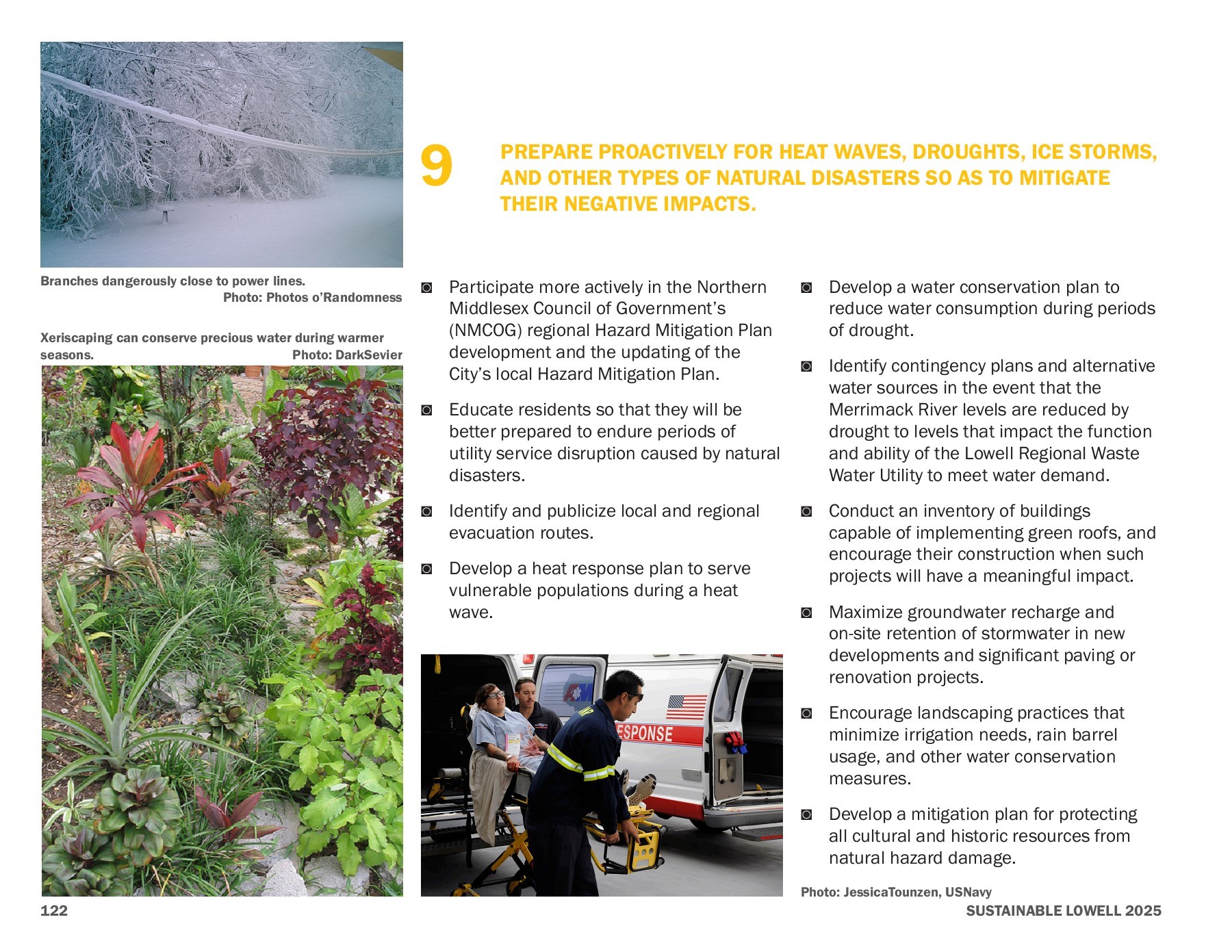 Branches dangerously close to power lines.
Photo: Photos o'Randomness

Xeriscaping can conserve precious water during warmer seasons. Photo: DarkSevier

9 PREPARE PROACTIVELY FOR HEAT WAVES, DROUGHTS, ICE STORMS, AND OTHER TYPES OF NATURAL DISASTERS SO AS TO MITIGATE THEIR NEGATIVE IMPACTS.

◙ Participate more actively in the Northern Middlesex Council of Government's (NMCOG) regional Hazard Mitigation Plan development and the updating of the City's local Hazard Mitigation Plan.

◙ Educate residents so that they will be better prepared to endure periods of utility service disruption caused by natural disasters.

◙ Identify and publicize local and regional evacuation routes.

◙ Develop a heat response plan to serve vulnerable populations during a heat wave.

ESPONSE

◙ Develop a water conservation plan to reduce water consumption during periods of drought.

◙ Identify contingency plans and alternative water sources in the event that the Merrimack River levels are reduced by drought to levels that impact the function and ability of the Lowell Regional Waste Water Utility to meet water demand.

◙ Conduct an inventory of buildings capable of implementing green roofs, and encourage their construction when such projects will have a meaningful impact.

◙ Maximize groundwater recharge and on-site retention of stormwater in new developments and significant paving or renovation projects.

◙ Encourage landscaping practices that minimize irrigation needs, rain barrel usage, and other water conservation measures.

◙ Develop a mitigation plan for protecting all cultural and historic resources from natural hazard damage.

Photo: JessicaTounzen, USNavy

122

SUSTAINABLE LOWELL 2025