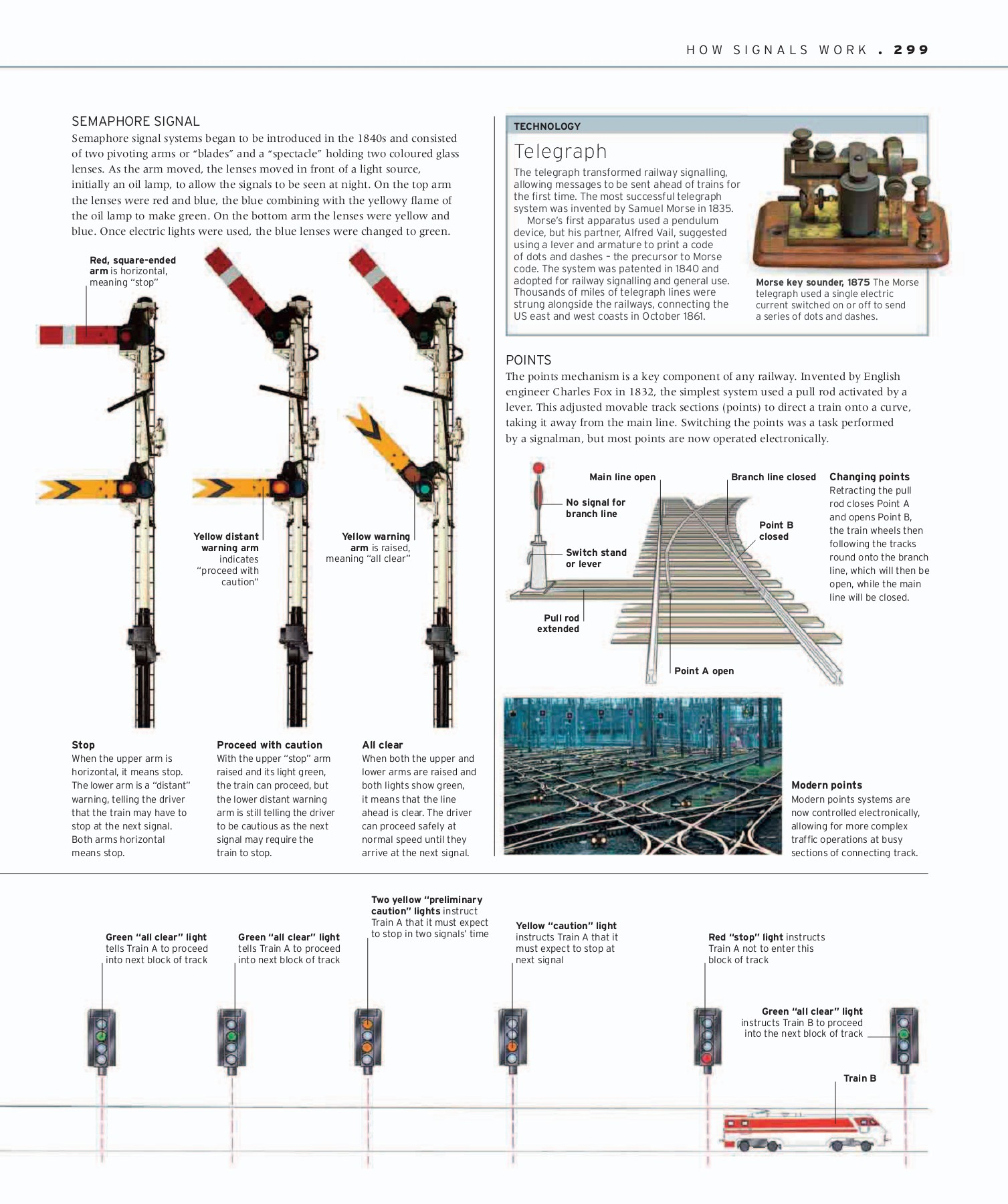 HOW SIGNALS WORK . 299

SEMAPHORE SIGNAL
Semaphore signal systems began to be introduced in the 1840s and consisted of two pivoting arms or "blades" and a "spectacle" holding two coloured glass lenses. As the arm moved, the lenses moved in front of a light source, initially an oil lamp, to allow the signals to be seen at night. On the top arm the lenses were red and blue, the blue combining with the yellowy flame of the oil lamp to make green. On the bottom arm the lenses were yellow and blue. Once electric lights were used, the blue lenses were changed to green.

Red, square-ended arm is horizontal, meaning "stop"

Yellow distant warning arm indicates "proceed with caution"

Yellow warning arm is raised, meaning "all clear"

Stop
When the upper arm is horizontal, it means stop. The lower arm is a "distant" warning, telling the driver that the train may have to stop at the next signal. Both arms horizontal means stop.

Proceed with caution
With the upper "stop" arm raised and its light green, the train can proceed, but the lower distant warning arm is still telling the driver to be cautious as the next signal may require the train to stop.

All clear
When both the upper and lower arms are raised and both lights show green, it means that the line ahead is clear. The driver can proceed safely at normal speed until they arrive at the next signal.

TECHNOLOGY
Telegraph
The telegraph transformed railway signalling, allowing messages to be sent ahead of trains for the first time. The most successful telegraph system was invented by Samuel Morse in 1835.
Morse's first apparatus used a pendulum device, but his partner, Alfred Vail, suggested using a lever and armature to print a code of dots and dashes – the precursor to Morse code. The system was patented in 1840 and adopted for railway signalling and general use. Thousands of miles of telegraph lines were strung alongside the railways, connecting the US east and west coasts in October 1861.

Morse key sounder, 1875 The Morse telegraph used a single electric current switched on or off to send a series of dots and dashes.

POINTS
The points mechanism is a key component of any railway. Invented by English engineer Charles Fox in 1832, the simplest system used a pull rod activated by a lever. This adjusted movable track sections (points) to direct a train onto a curve, taking it away from the main line. Switching the points was a task performed by a signalman, but most points are now operated electronically.

Main line open
Branch line closed
No signal for branch line
Point B closed
Switch stand or lever
Pull rod extended
Point A open

Changing points
Retracting the pull rod closes Point A and opens Point B, the train wheels then following the tracks round onto the branch line, which will then be open, while the main line will be closed.

Modern points
Modern points systems are now controlled electronically, allowing for more complex traffic operations at busy sections of connecting track.

Green "all clear" light tells Train A to proceed into next block of track

Green "all clear" light tells Train A to proceed into next block of track

Two yellow "preliminary caution" lights instruct Train A that it must expect to stop in two signals' time

Yellow "caution" light instructs Train A that it must expect to stop at next signal

Red "stop" light instructs Train A not to enter this block of track

Green "all clear" light instructs Train B to proceed into the next block of track

Train B