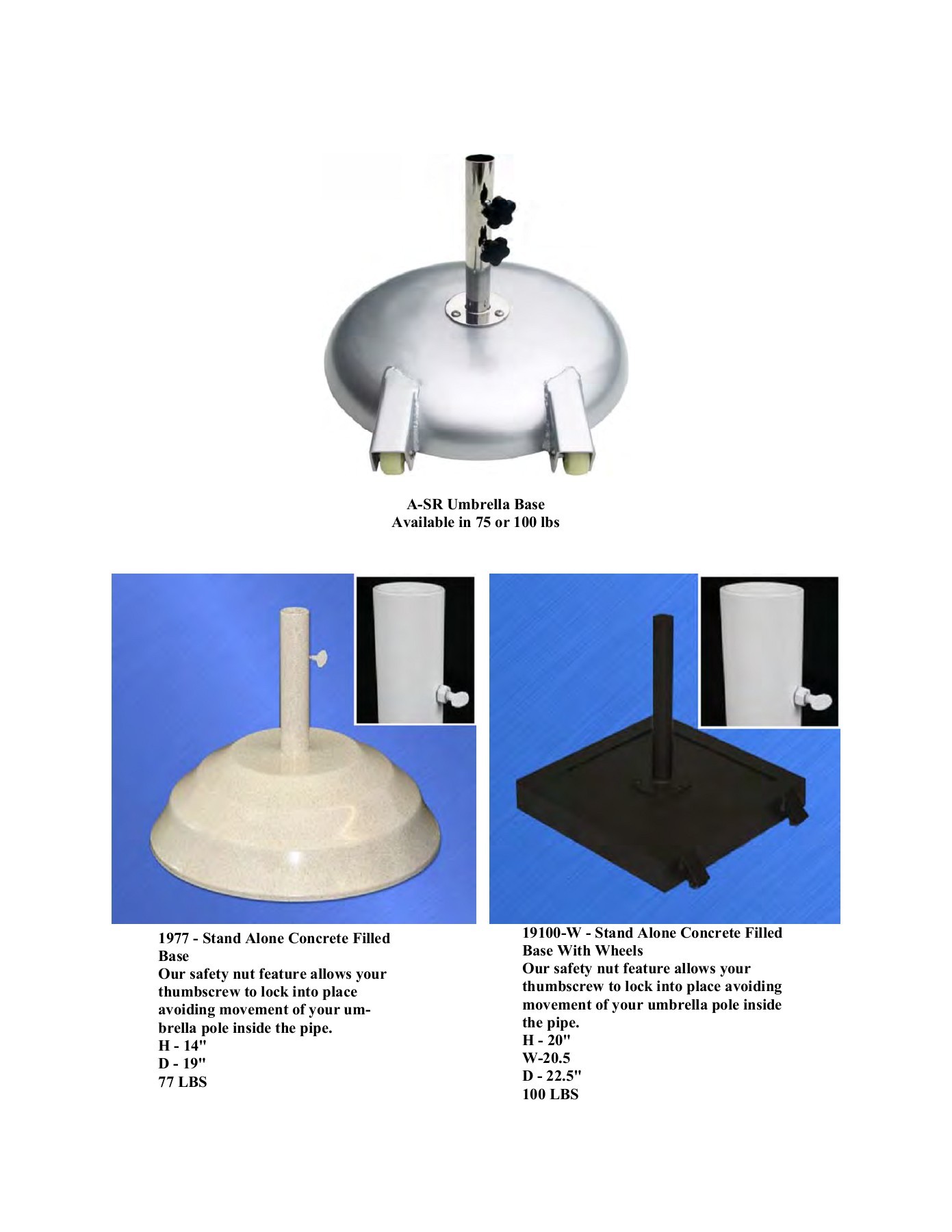 A-SR Umbrella Base
Available in 75 or 100 lbs

1977 - Stand Alone Concrete Filled Base
Our safety nut feature allows your thumbscrew to lock into place avoiding movement of your umbrella pole inside the pipe.
H - 14"
D - 19"
77 LBS

19100-W - Stand Alone Concrete Filled Base With Wheels
Our safety nut feature allows your thumbscrew to lock into place avoiding movement of your umbrella pole inside the pipe.
H - 20"
W-20.5
D - 22.5"
100 LBS